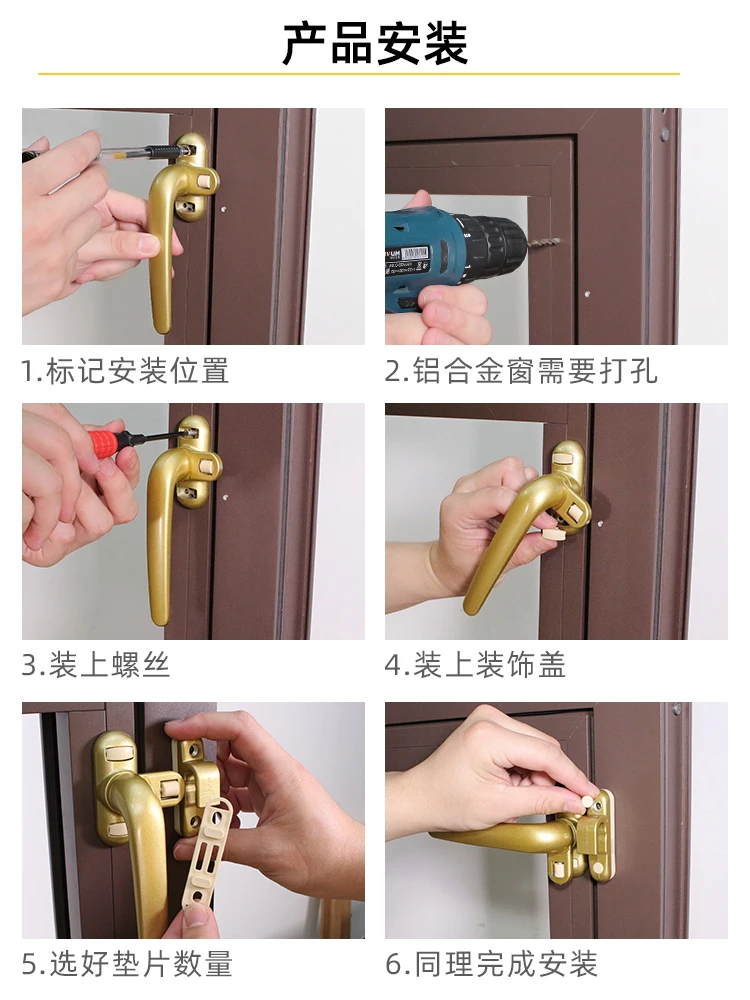 产品安装

1.标记安装位置

2.铝合金窗需要打孔

3.装上螺丝

4.装上装饰盖

5.选好垫片数量

6.同理完成安装