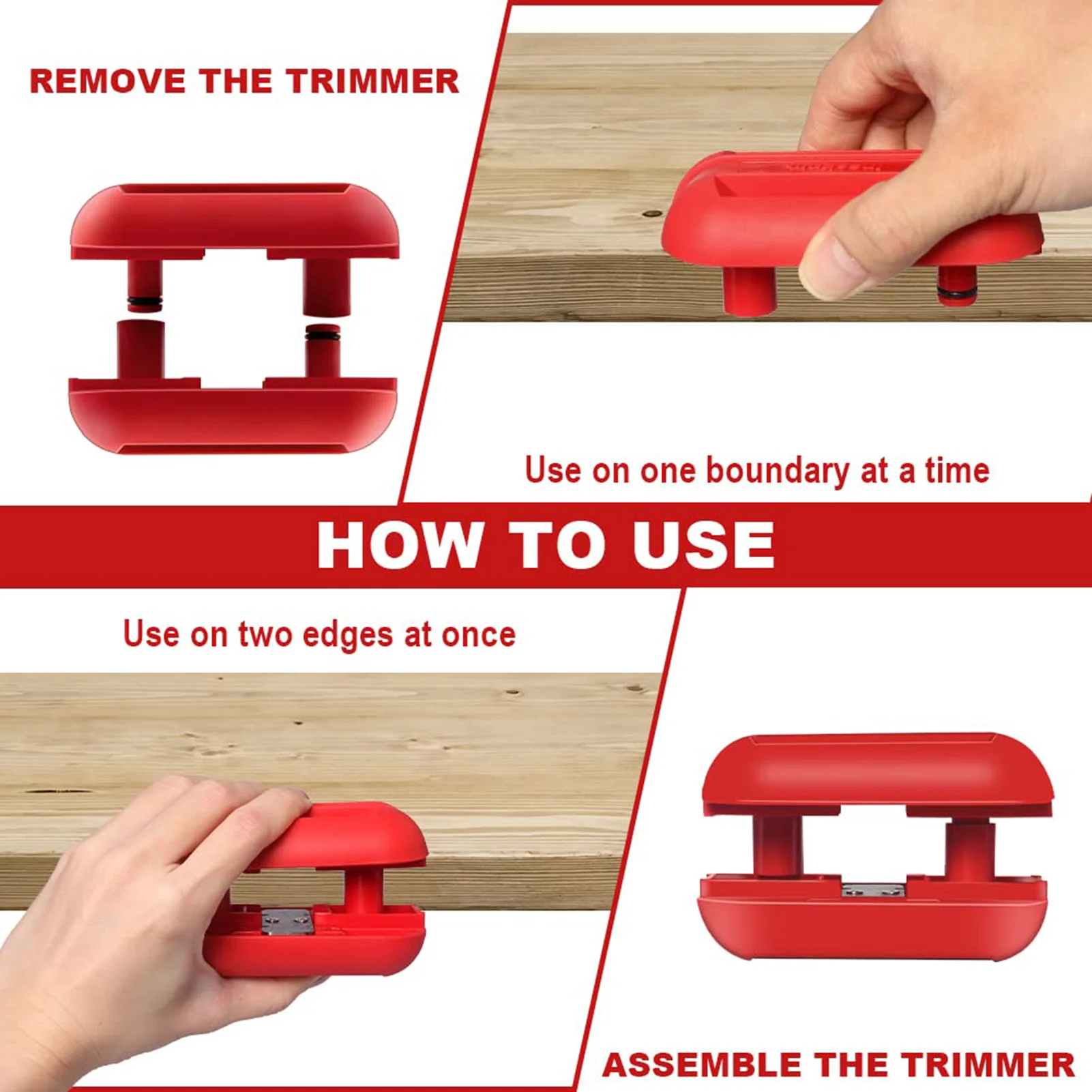 REMOVE THE TRIMMER

Use on one boundary at a time

HOW TO USE

Use on two edges at once

ASSEMBLE THE TRIMMER