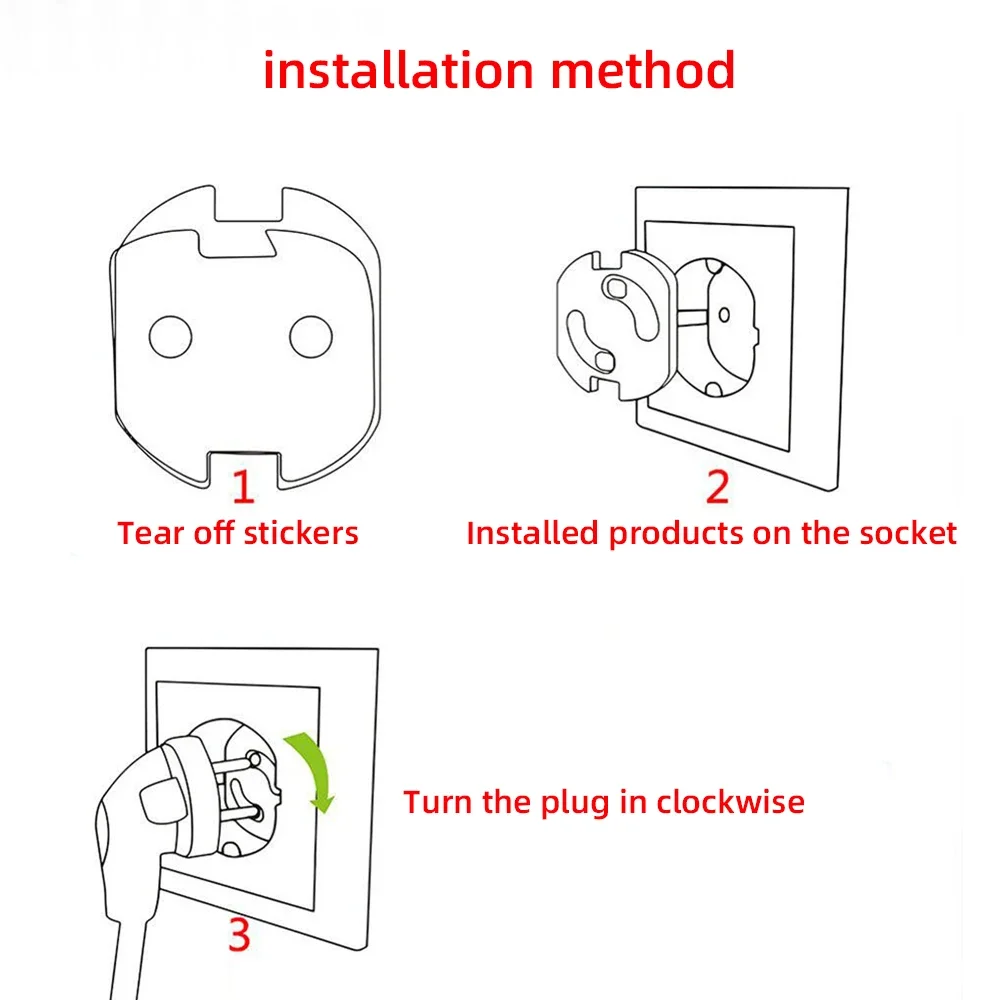 installation method

1
Tear off stickers

2
Installed products on the socket

Turn the plug in clockwise

3