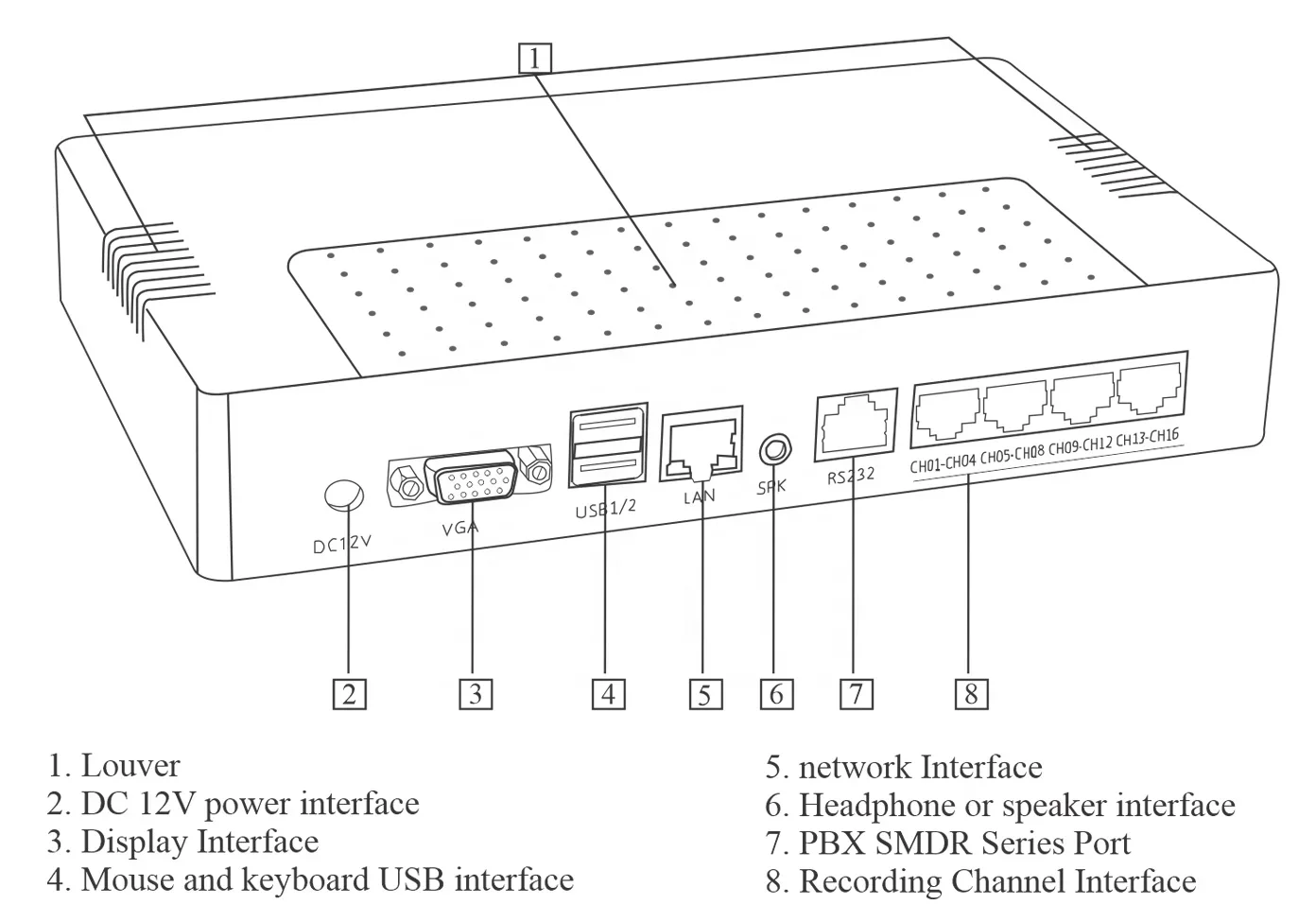 1

DC12V VGA USB1/2 LAN SPK RS232 CH01-CH04 CH05-CH08 CH09-CH12 CH13-CH16

2 3 4 5 6 7 8

1. Louver
2. DC 12V power interface
3. Display Interface
4. Mouse and keyboard USB interface

5. network Interface
6. Headphone or speaker interface
7. PBX SMDR Series Port
8. Recording Channel Interface