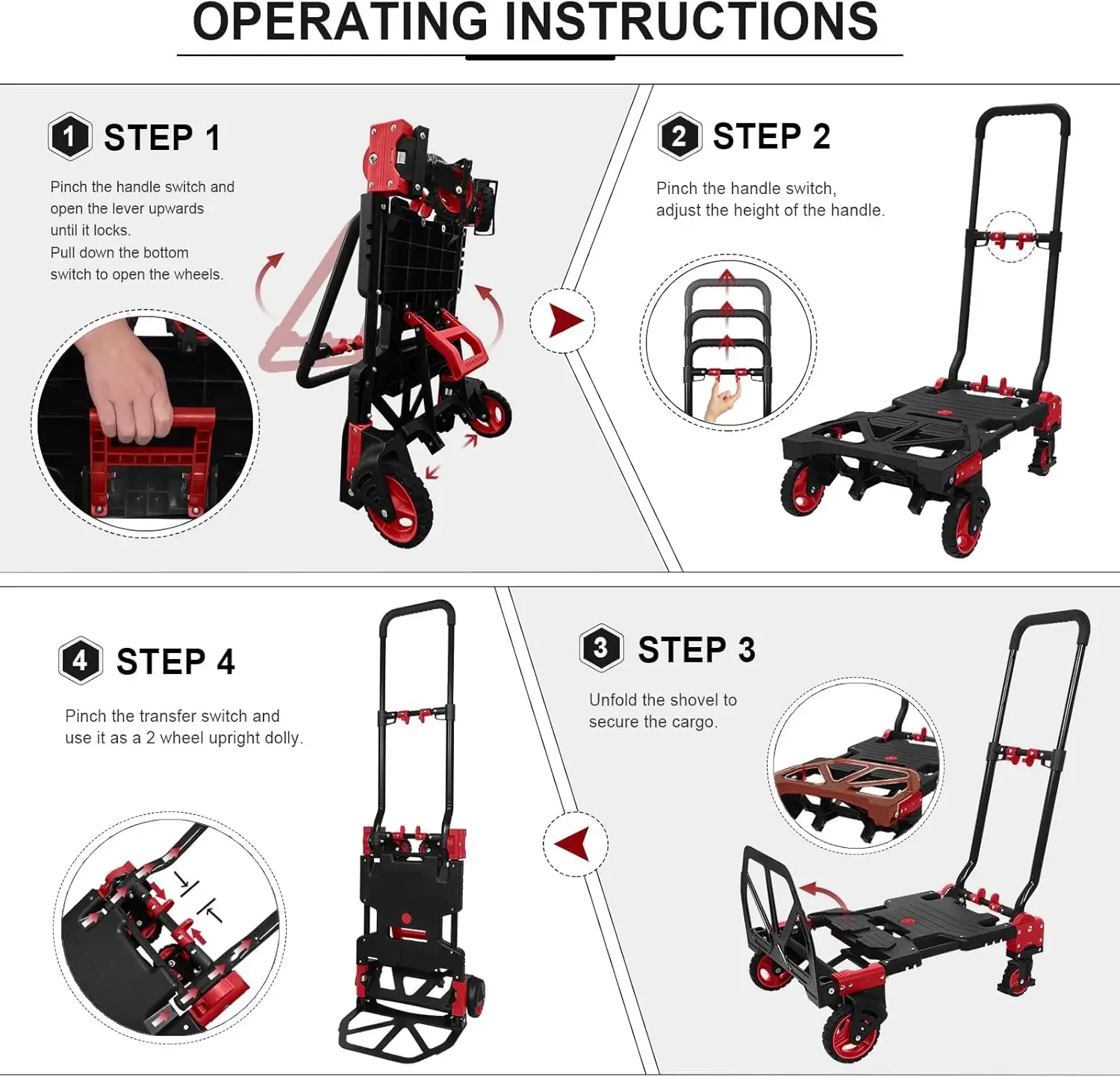 OPERATING INSTRUCTIONS

1 STEP 1

Pinch the handle switch and open the lever upwards until it locks.
Pull down the bottom switch to open the wheels.

2 STEP 2

Pinch the handle switch, adjust the height of the handle.

4 STEP 4

Pinch the transfer switch and use it as a 2 wheel upright dolly.

3 STEP 3

Unfold the shovel to secure the cargo.