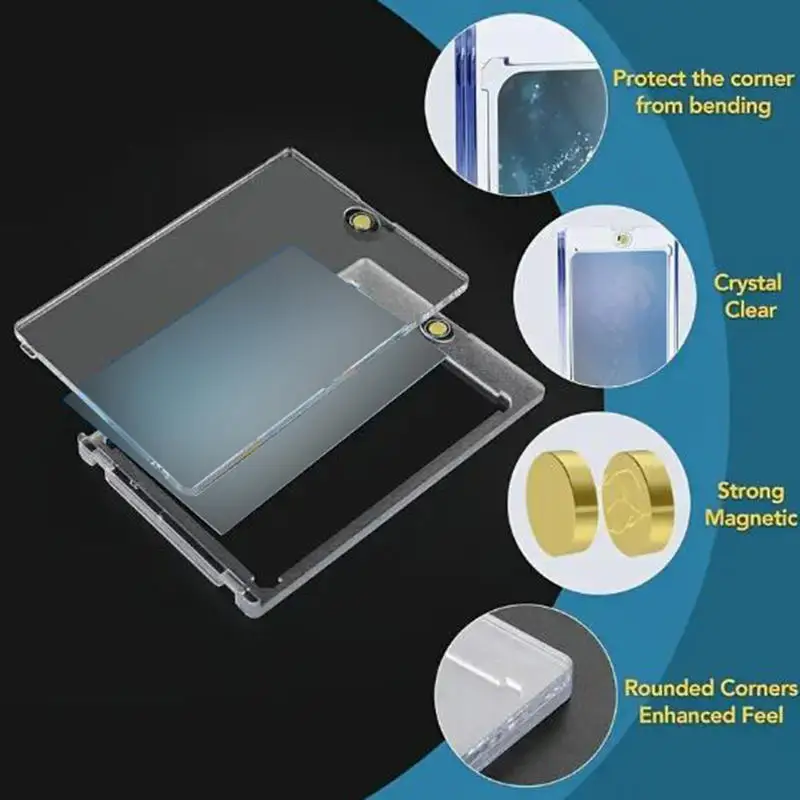 Protect the corner from bending

Crystal Clear

Strong Magnetic

Rounded Corners Enhanced Feel