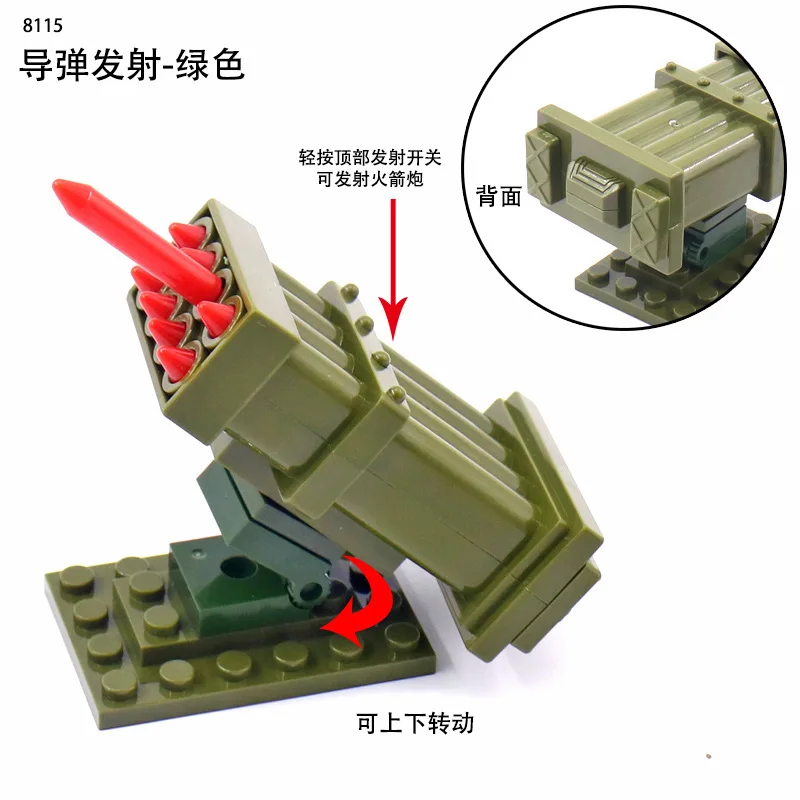 8115
导弹发射-绿色

轻按顶部发射开关
可发射火箭炮

背面

可上下转动