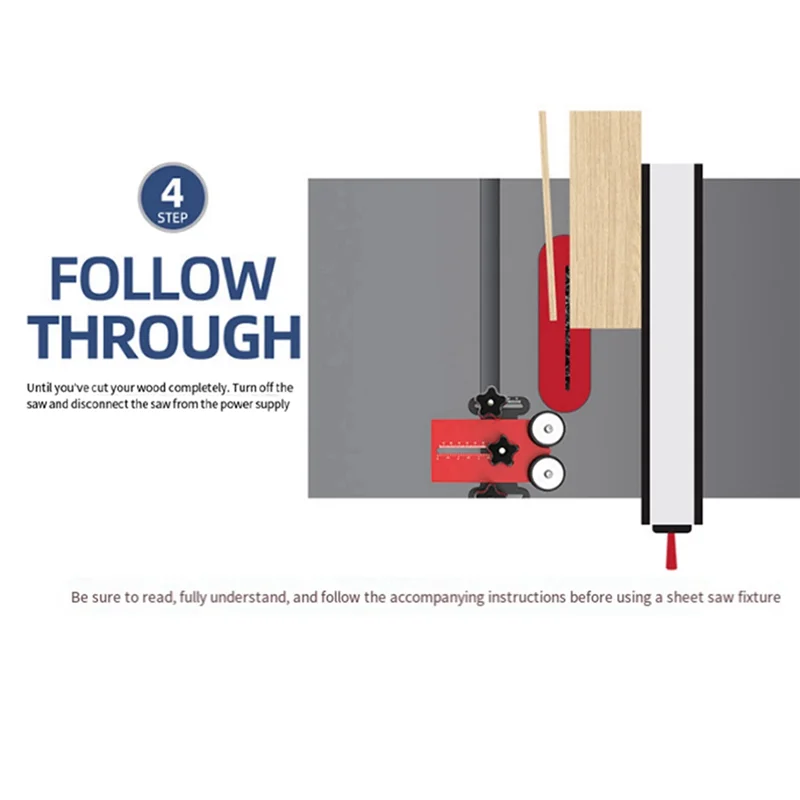 4
STEP

FOLLOW THROUGH

Until you've cut your wood completely. Turn off the saw and disconnect the saw from the power supply

Be sure to read, fully understand, and follow the accompanying instructions before using a sheet saw fixture