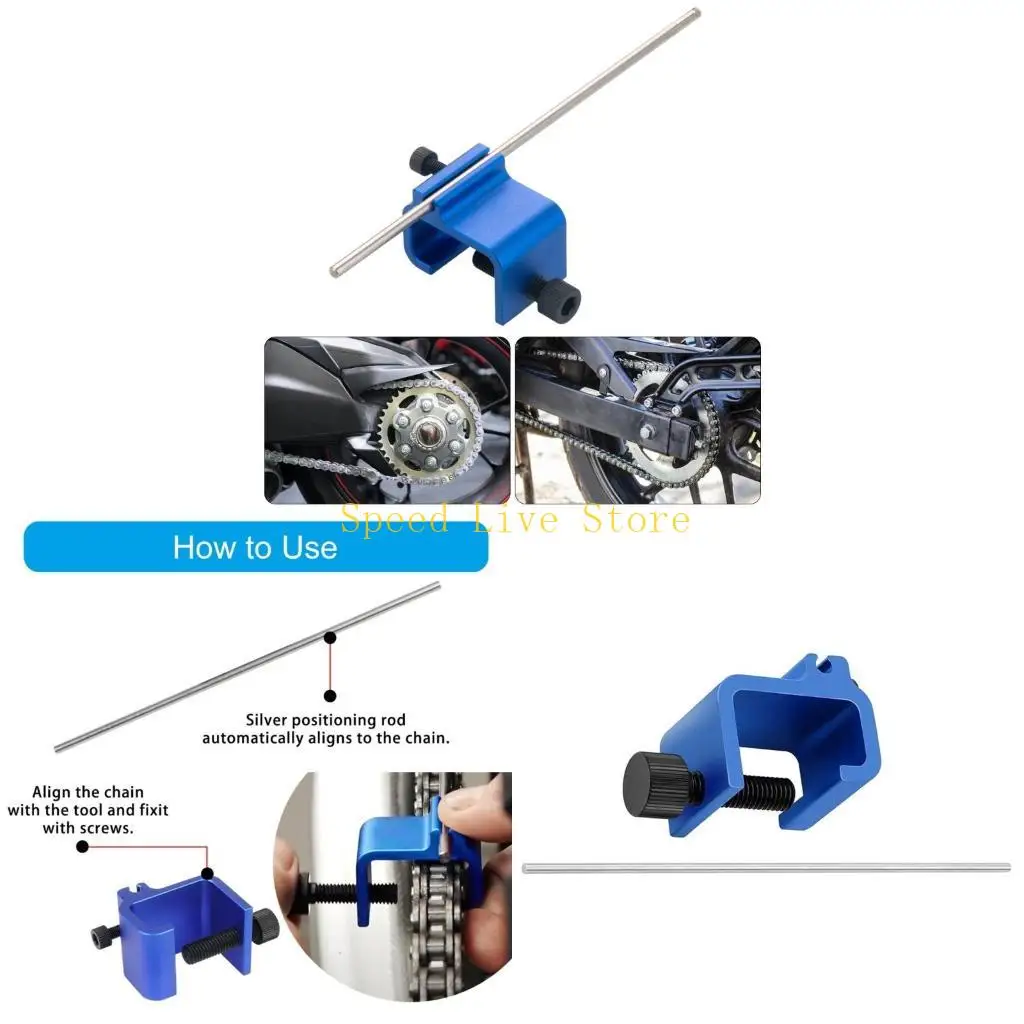 Speed Live Store

How to Use

Silver positioning rod automatically aligns to the chain.

Align the chain with the tool and fixit with screws.