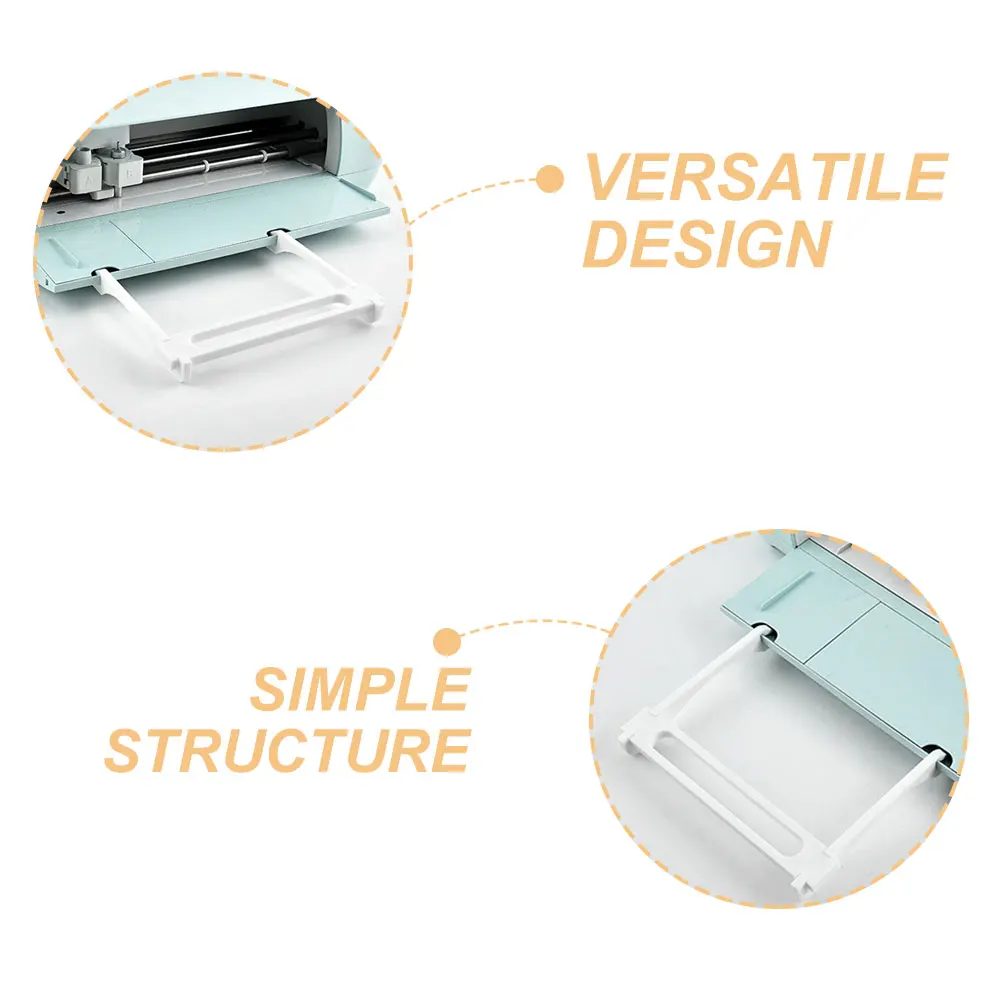 VERSATILE DESIGN

SIMPLE STRUCTURE