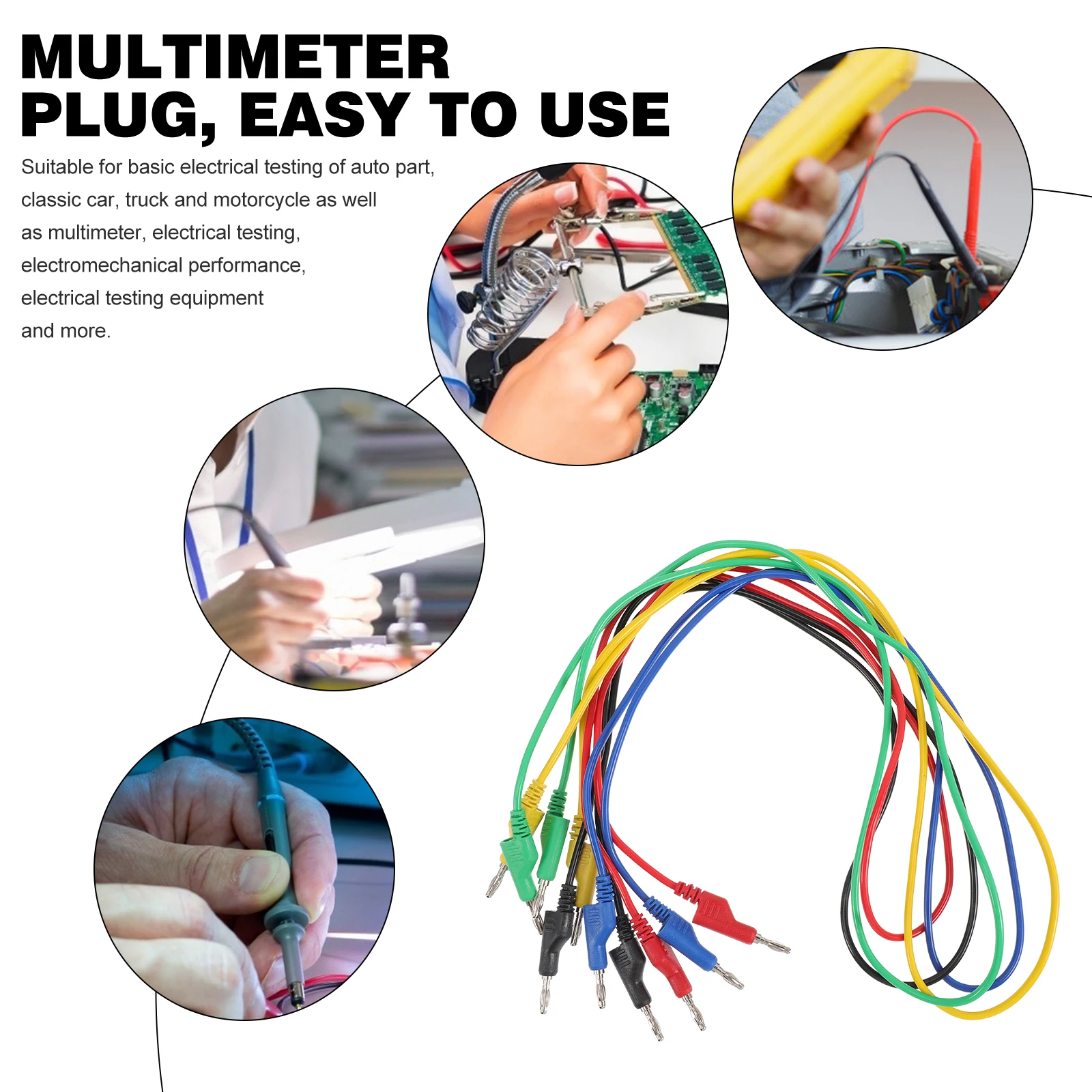 MULTIMETER PLUG, EASY TO USE

Suitable for basic electrical testing of auto part, classic car, truck and motorcycle as well as multimeter, electrical testing, electromechanical performance, electrical testing equipment and more.