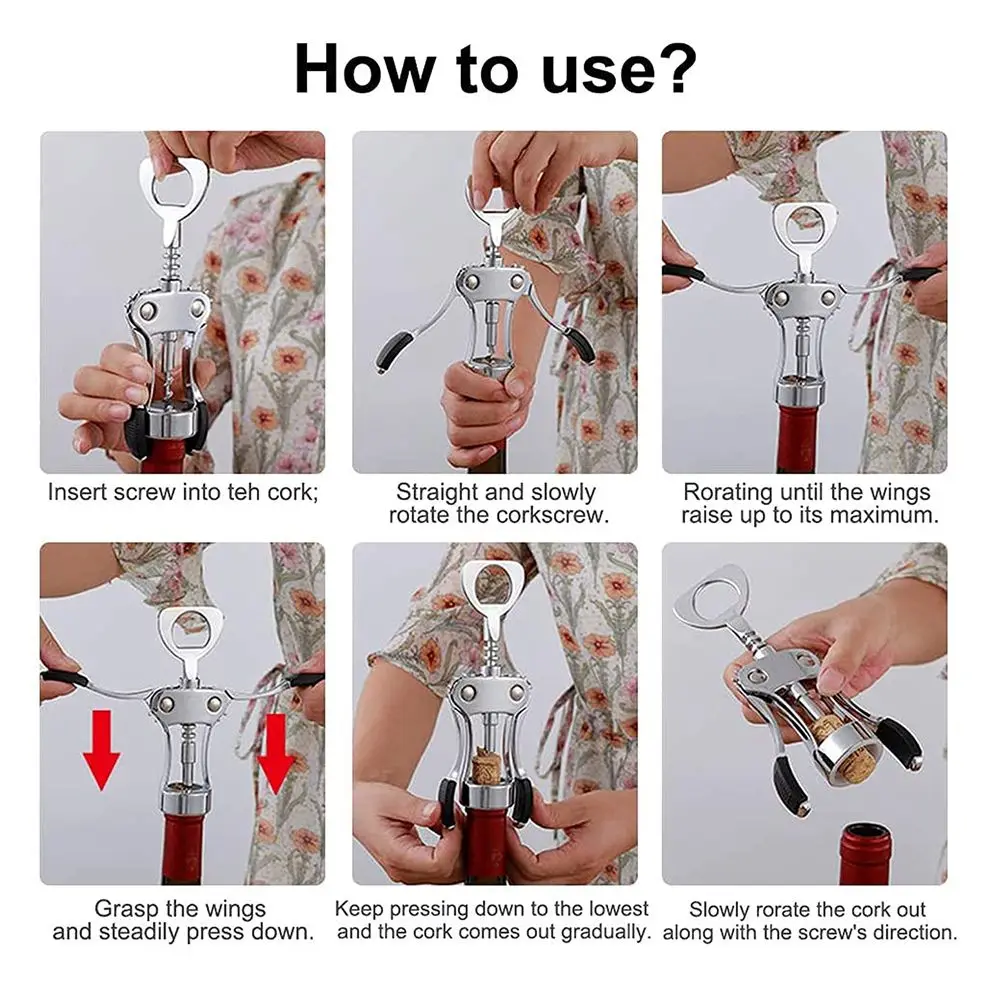 How to use?

Insert screw into teh cork;

Straight and slowly rotate the corkscrew.

Rorating until the wings raise up to its maximum.

Grasp the wings and steadily press down.

Keep pressing down to the lowest and the cork comes out gradually.

Slowly rorate the cork out along with the screw's direction.