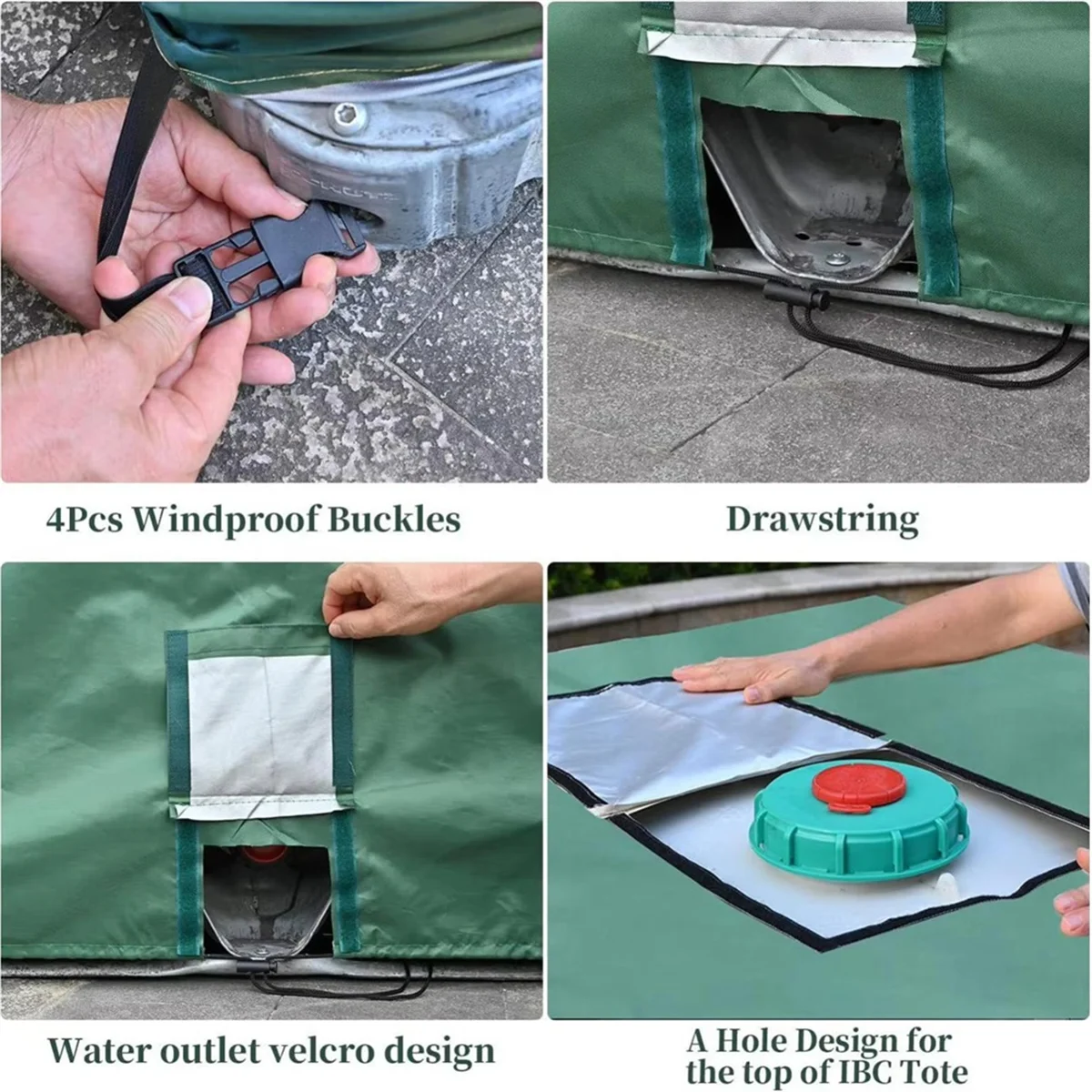 4Pcs Windproof Buckles

Drawstring

Water outlet velcro design

A Hole Design for the top of IBC Tote