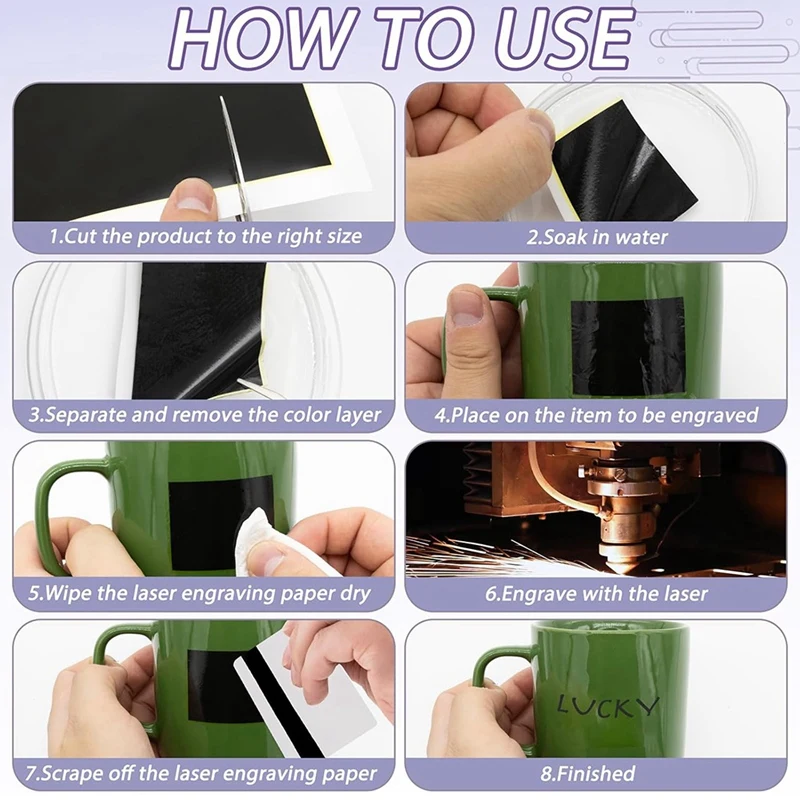 HOW TO USE

1.Cut the product to the right size

2.Soak in water

3.Separate and remove the color layer

4.Place on the item to be engraved

5.Wipe the laser engraving paper dry

6.Engrave with the laser

7.Scrape off the laser engraving paper

LUCKY

8.Finished