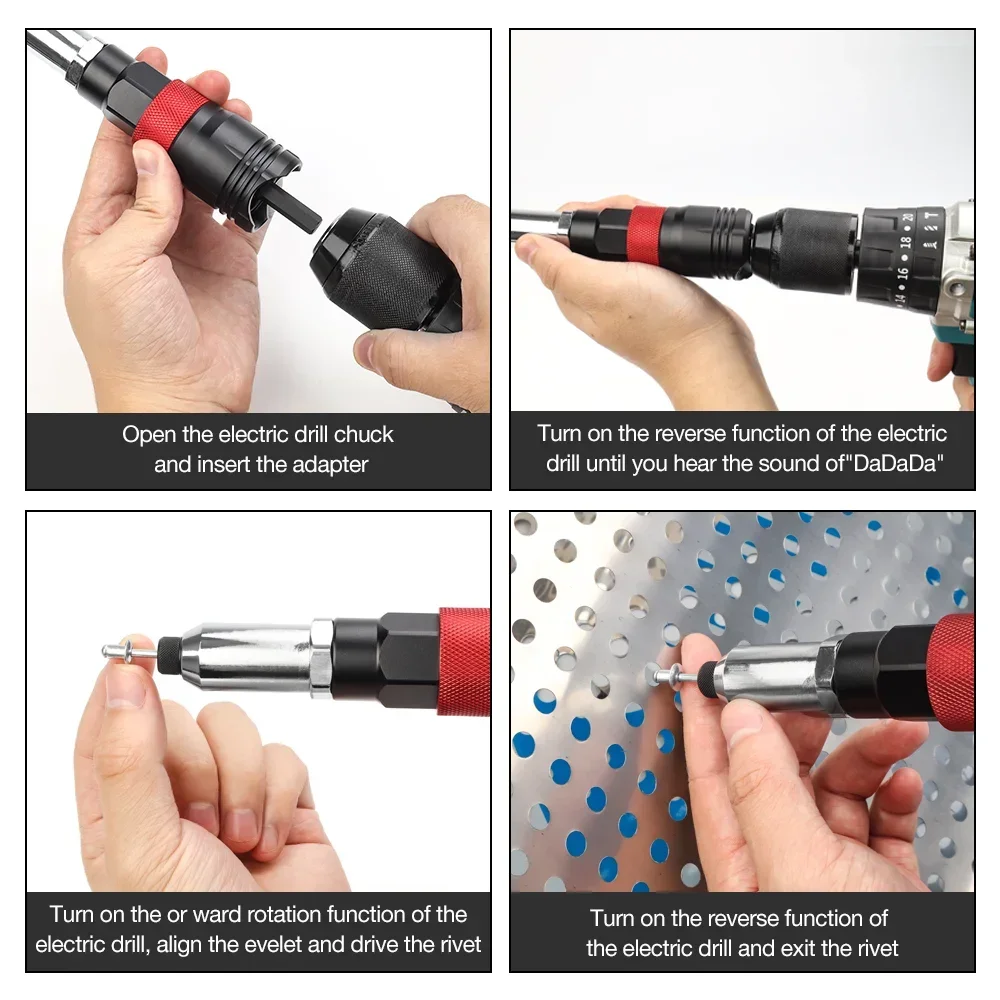 Open the electric drill chuck and insert the adapter

Turn on the reverse function of the electric drill until you hear the sound of"DaDaDa"

Turn on the or ward rotation function of the electric drill, align the evelet and drive the rivet

Turn on the reverse function of the electric drill and exit the rivet