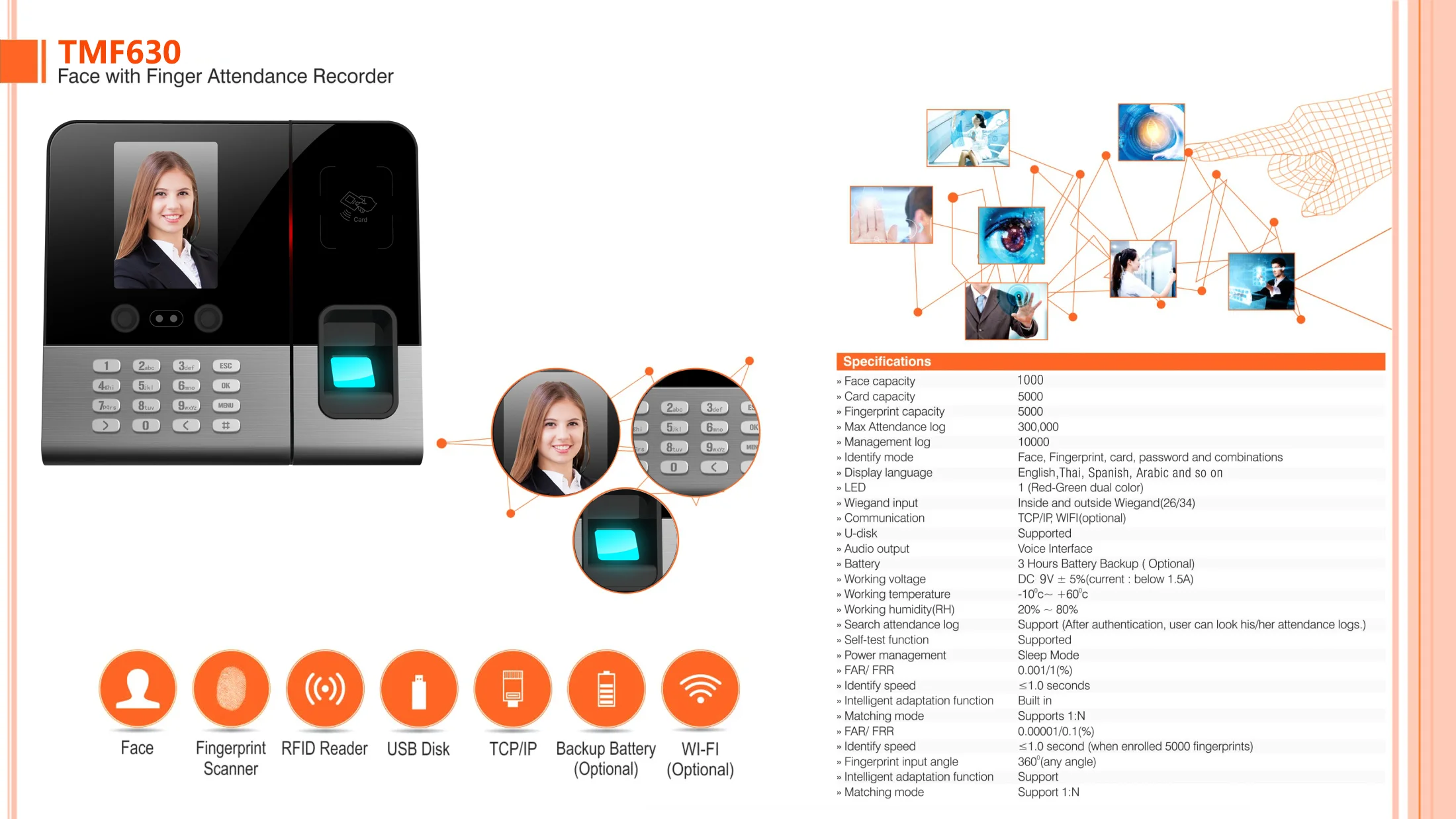 TMF630
Face with Finger Attendance Recorder

Card

1 2abc 3def ESC
4ghi 5jkl 6mno OK
7pqrs 8tuv 9wxyz MENU
> 0 < #

Face
Fingerprint Scanner
RFID Reader
USB Disk
TCP/IP
Backup Battery (Optional)
WI-FI (Optional)

Specifications

| | |
|---|---|
| » Face capacity | 1000 |
| » Card capacity | 5000 |
| » Fingerprint capacity | 5000 |
| » Max Attendance log | 300,000 |
| » Management log | 10000 |
| » Identify mode | Face, Fingerprint, card, password and combinations |
| » Display language | English,Thai, Spanish, Arabic and so on |
| » LED | 1 (Red-Green dual color) |
| » Wiegand input | Inside and outside Wiegand(26/34) |
| » Communication | TCP/IP, WIFI(optional) |
| » U-disk | Supported |
| » Audio output | Voice Interface |
| » Battery | 3 Hours Battery Backup ( Optional) |
| » Working voltage | DC 9V ± 5%(current : below 1.5A) |
| » Working temperature | -10°c~ +60°c |
| » Working humidity(RH) | 20% ~ 80% |
| » Search attendance log | Support (After authentication, user can look his/her attendance logs.) |
| » Self-test function | Supported |
| » Power management | Sleep Mode |
| » FAR/ FRR | 0.001/1(%) |
| » Identify speed | ≤1.0 seconds |
| » Intelligent adaptation function | Built in |
| » Matching mode | Supports 1:N |
| » FAR/ FRR | 0.00001/0.1(%) |
| » Identify speed | ≤1.0 second (when enrolled 5000 fingerprints) |
| » Fingerprint input angle | 360°(any angle) |
| » Intelligent adaptation function | Support |
| » Matching mode | Support 1:N |