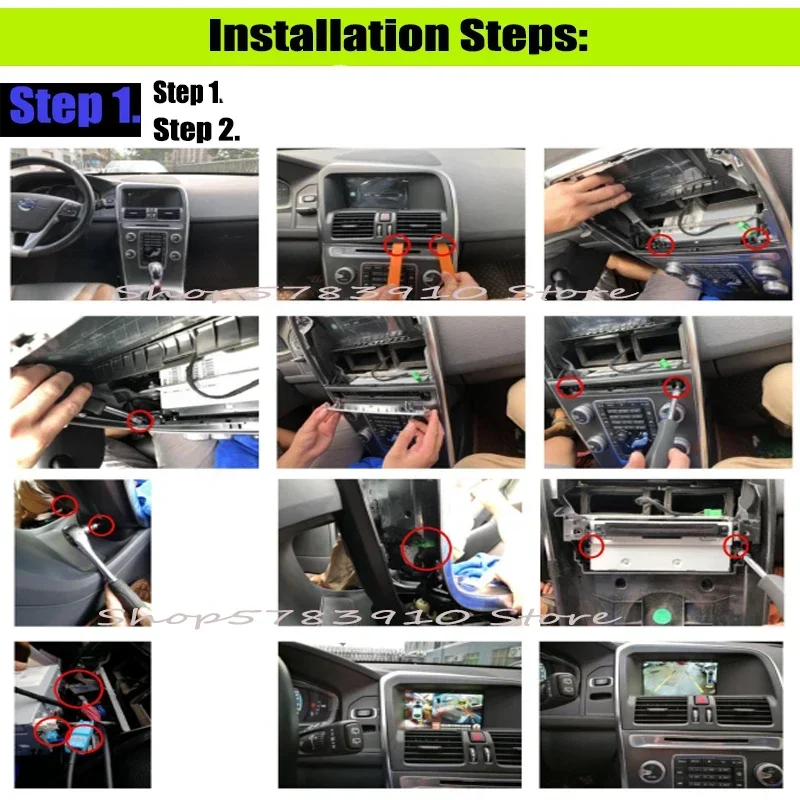 Installation Steps:

Step 1.

Step 1.

Step 2.

Shop5783910 Store

Shop5783910 Store