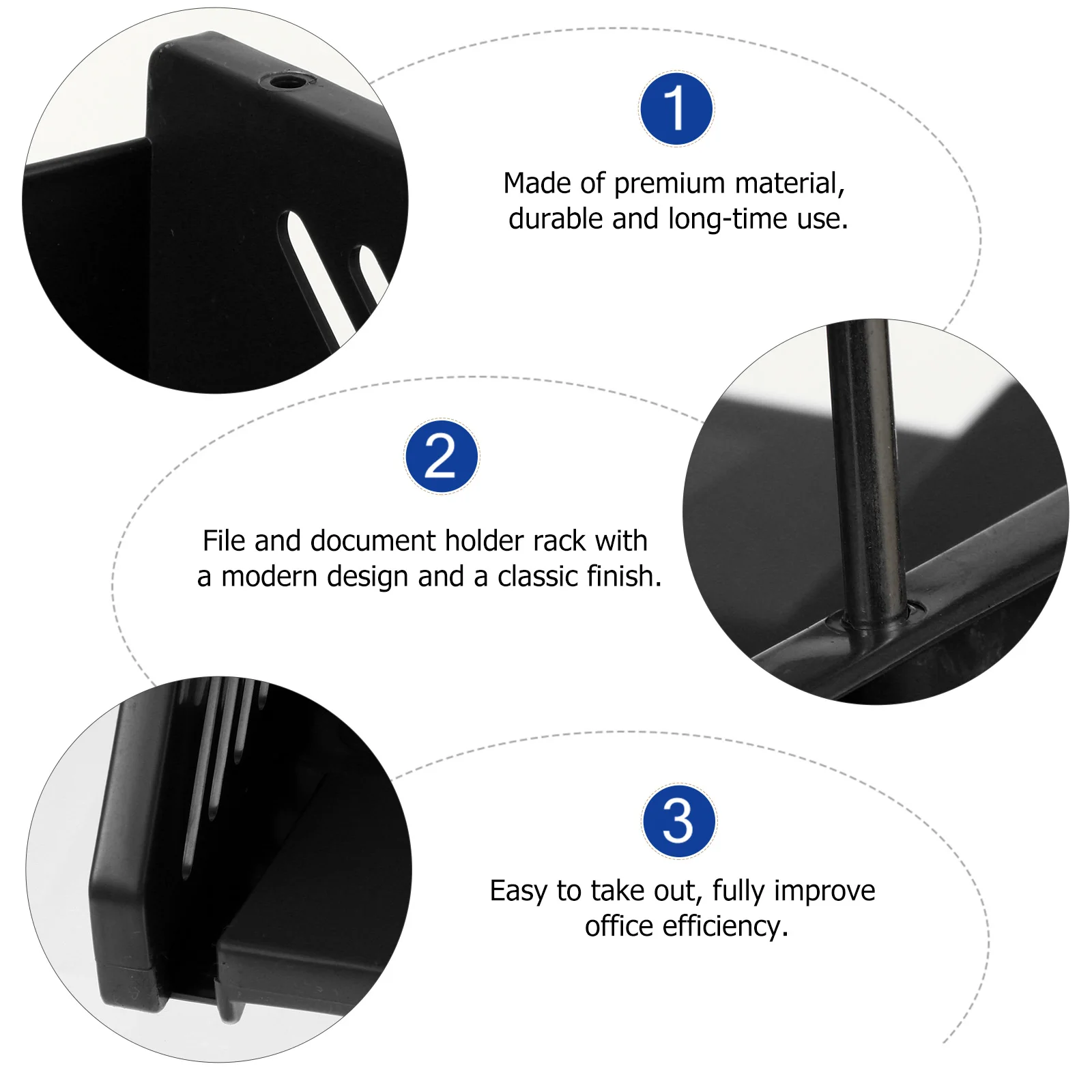 1

Made of premium material, durable and long-time use.

2

File and document holder rack with a modern design and a classic finish.

3

Easy to take out, fully improve office efficiency.