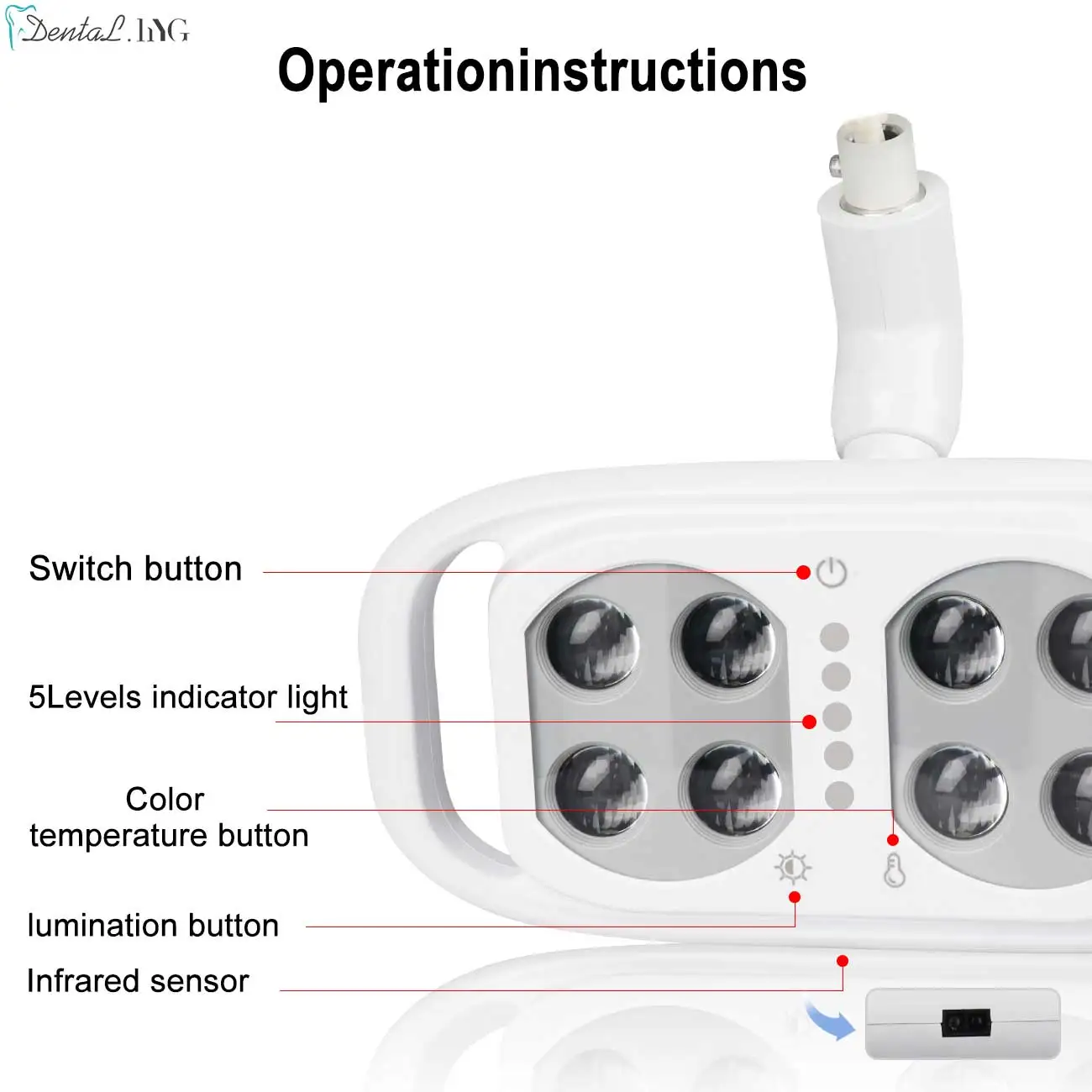 DentaL.hYG

Operationinstructions

Switch button

5Levels indicator light

Color temperature button

lumination button

Infrared sensor