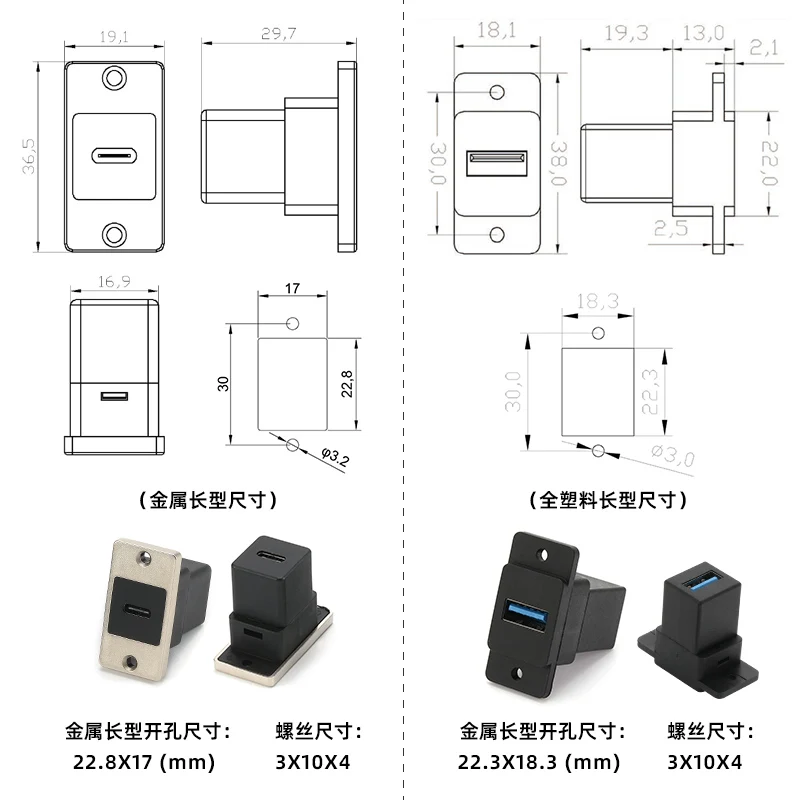 19,1

29,7

36,5

16,9

17

30

22,8

φ3.2

（金属长型尺寸）

金属长型开孔尺寸：
22.8X17 (mm)

螺丝尺寸：
3X10X4

18,1

19,3

13,0

2,1

30,0

38,0

22,0

2,5

18,3

30,0

22,3

Ø3,0

（全塑料长型尺寸）

金属长型开孔尺寸：
22.3X18.3 (mm)

螺丝尺寸：
3X10X4