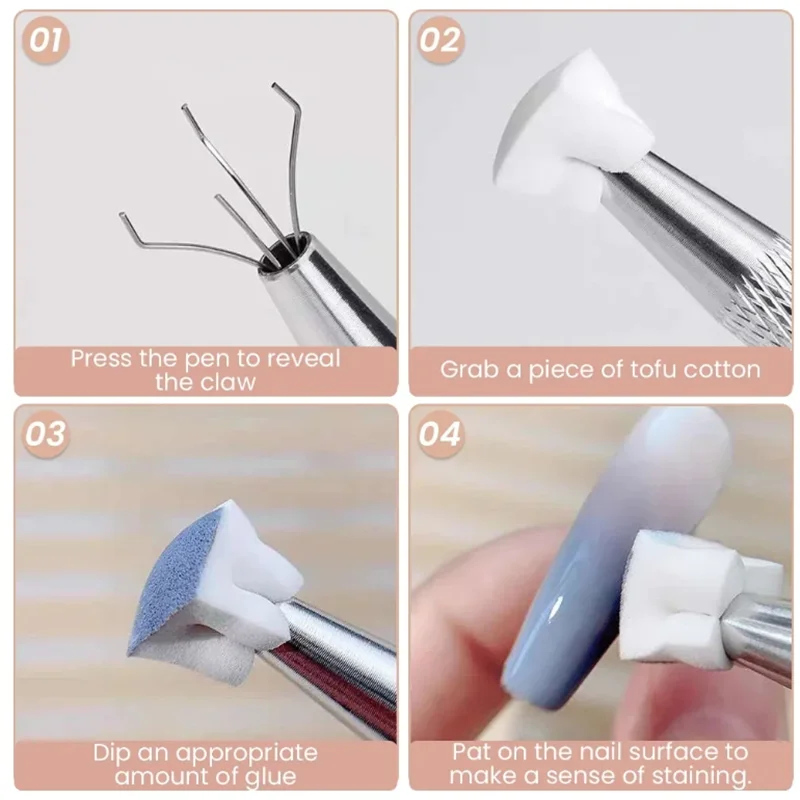 01

Press the pen to reveal the claw

02

Grab a piece of tofu cotton

03

Dip an appropriate amount of glue

04

Pat on the nail surface to make a sense of staining.