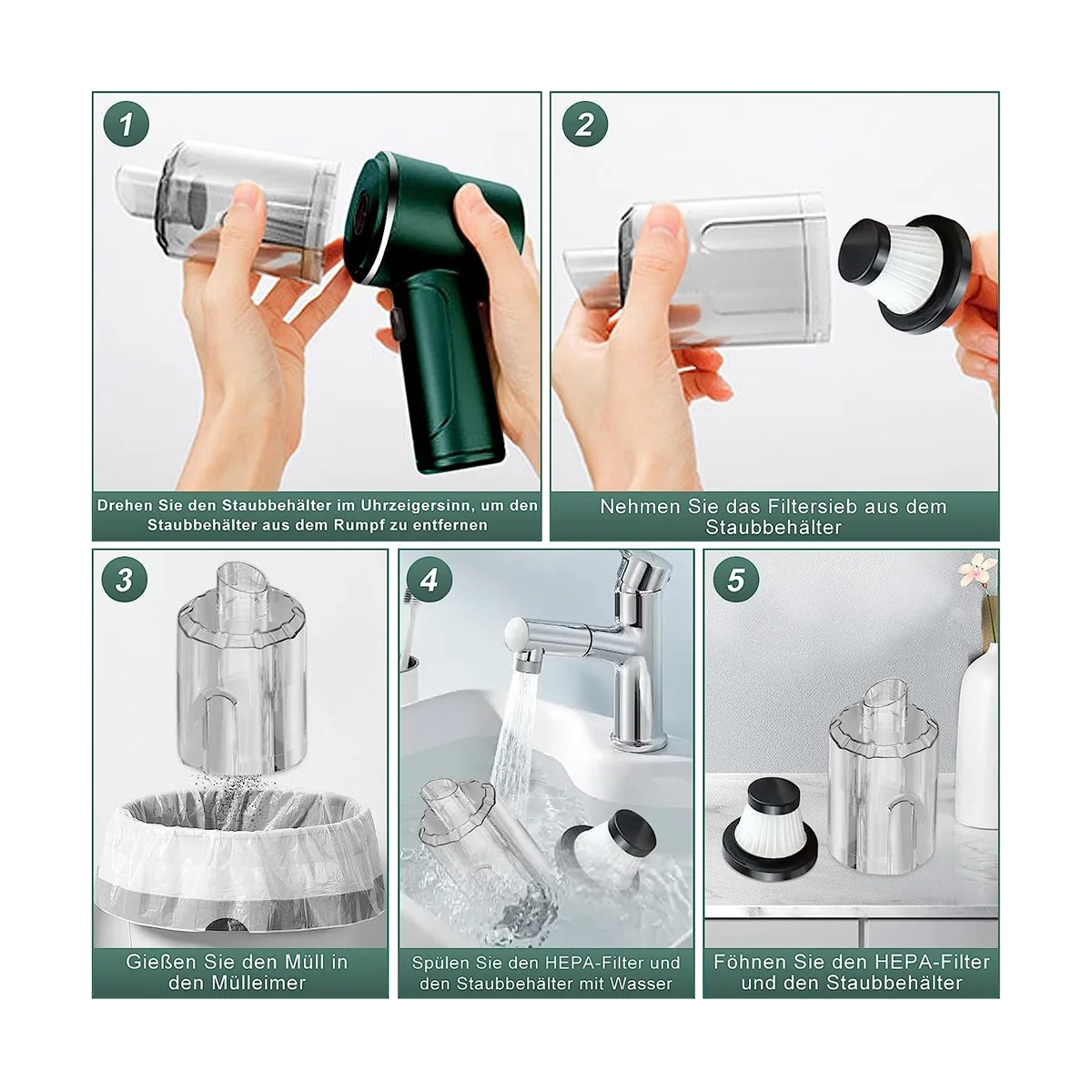 1

Drehen Sie den Staubbehälter im Uhrzeigersinn, um den Staubbehälter aus dem Rumpf zu entfernen

2

Nehmen Sie das Filtersieb aus dem Staubbehälter

3

Gießen Sie den Müll in den Mülleimer

4

Spülen Sie den HEPA-Filter und den Staubbehälter mit Wasser

5

Föhnen Sie den HEPA-Filter und den Staubbehälter