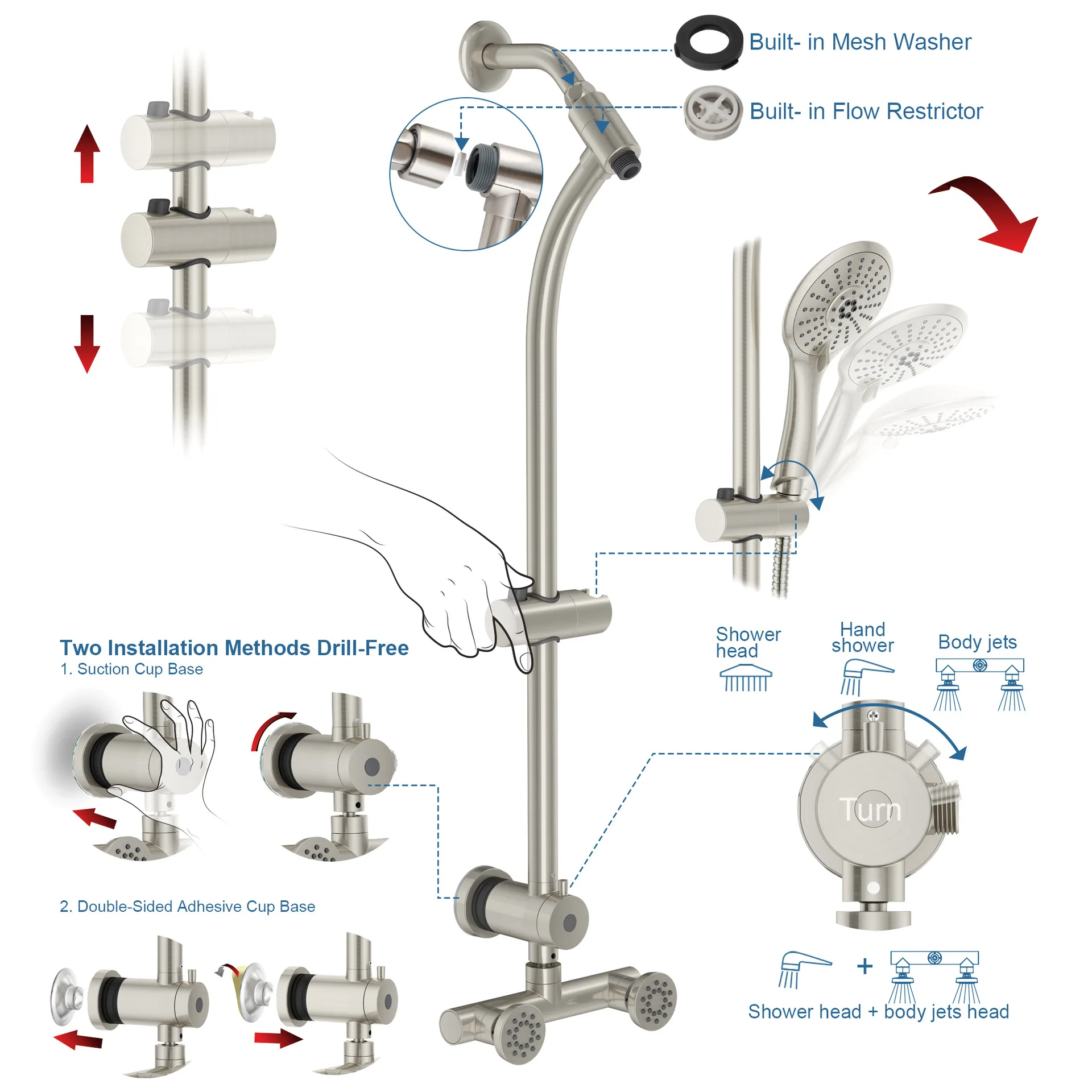 Built- in Mesh Washer

Built- in Flow Restrictor

Two Installation Methods Drill-Free
1. Suction Cup Base

2. Double-Sided Adhesive Cup Base

Shower head

Hand shower

Body jets

Turn

+

Shower head + body jets head