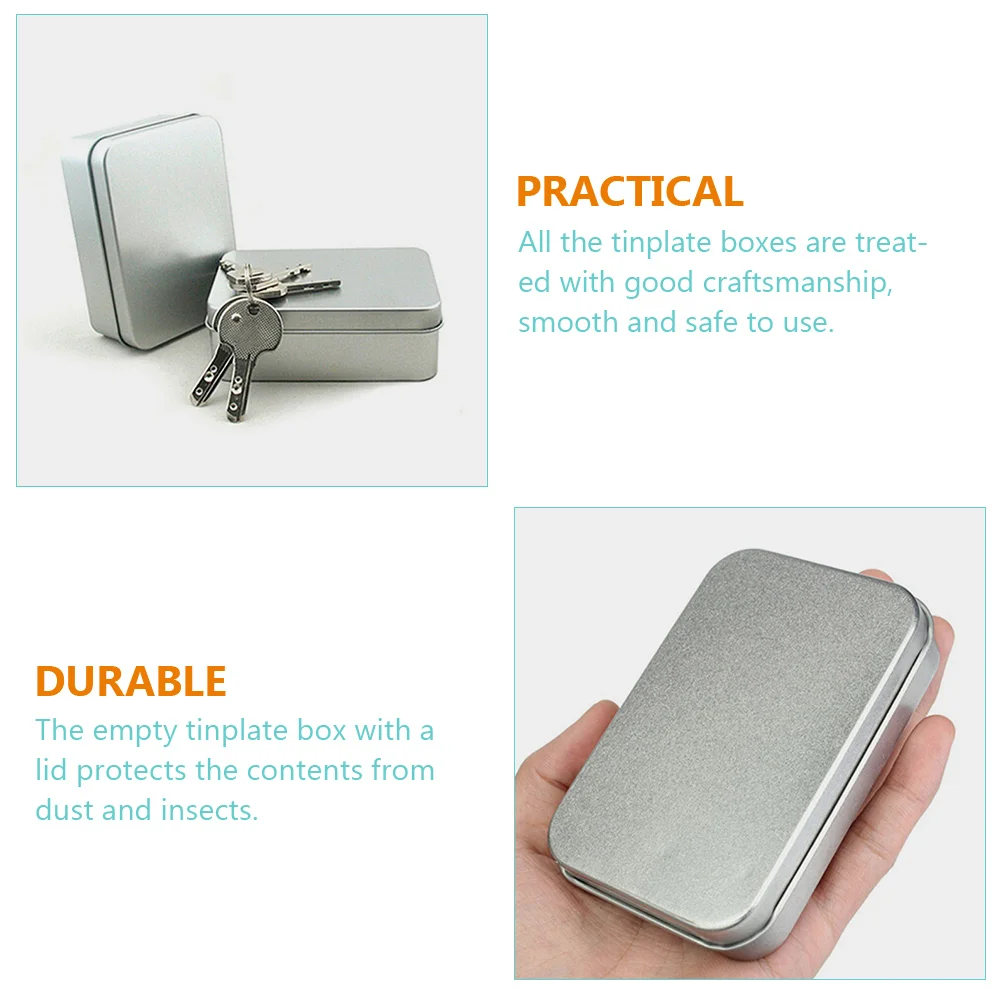 PRACTICAL
All the tinplate boxes are treated with good craftsmanship, smooth and safe to use.

DURABLE
The empty tinplate box with a lid protects the contents from dust and insects.