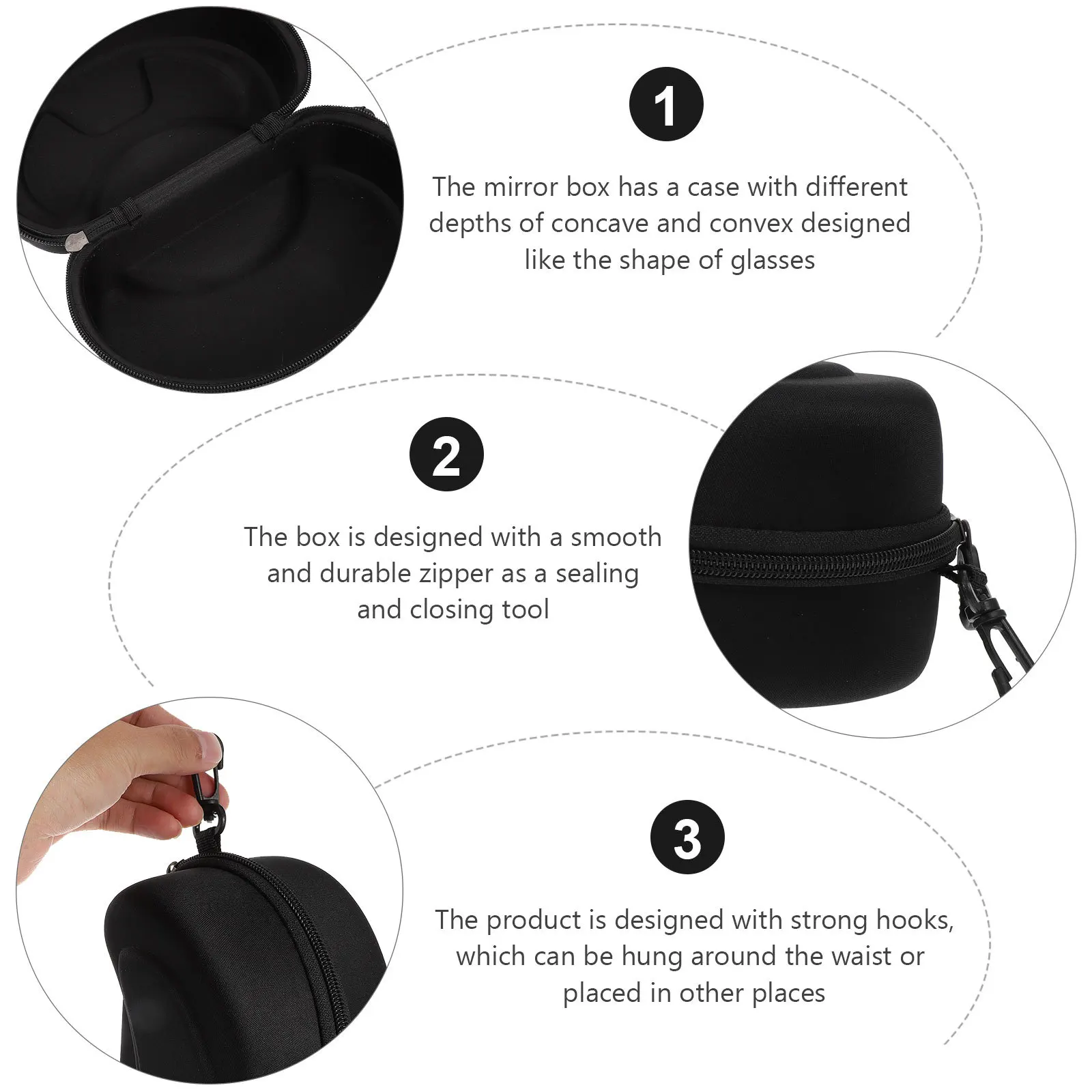 1

The mirror box has a case with different depths of concave and convex designed like the shape of glasses

2

The box is designed with a smooth and durable zipper as a sealing and closing tool

3

The product is designed with strong hooks, which can be hung around the waist or placed in other places