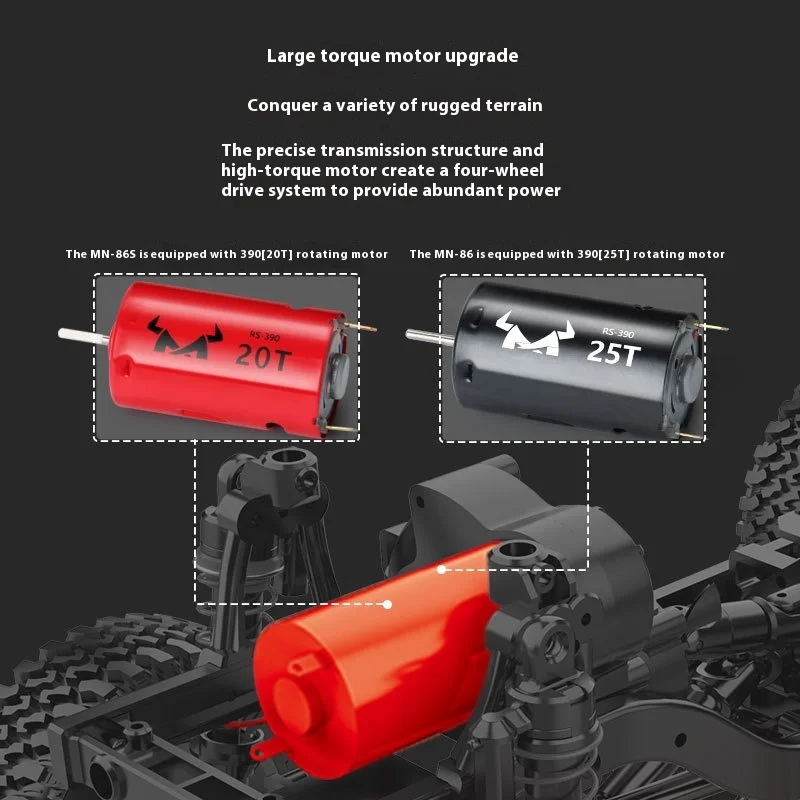 Large torque motor upgrade

Conquer a variety of rugged terrain

The precise transmission structure and high-torque motor create a four-wheel drive system to provide abundant power

The MN-86S is equipped with 390[20T] rotating motor

RS-390
20T

The MN-86 is equipped with 390[25T] rotating motor

RS-390
25T