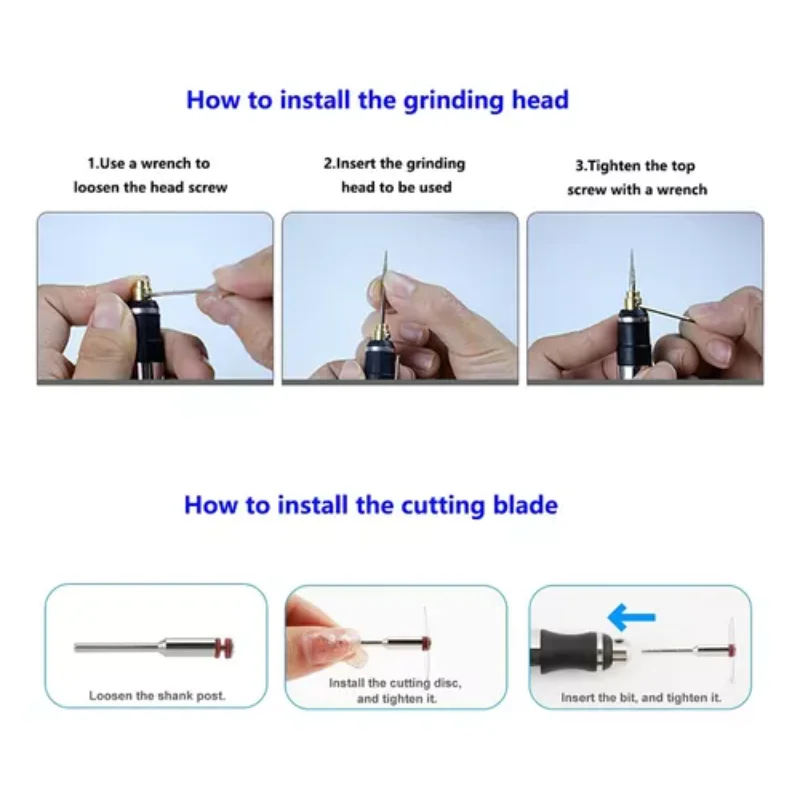 How to install the grinding head

1.Use a wrench to loosen the head screw

2.Insert the grinding head to be used

3.Tighten the top screw with a wrench

How to install the cutting blade

Loosen the shank post.

Install the cutting disc, and tighten it.

Insert the bit, and tighten it.