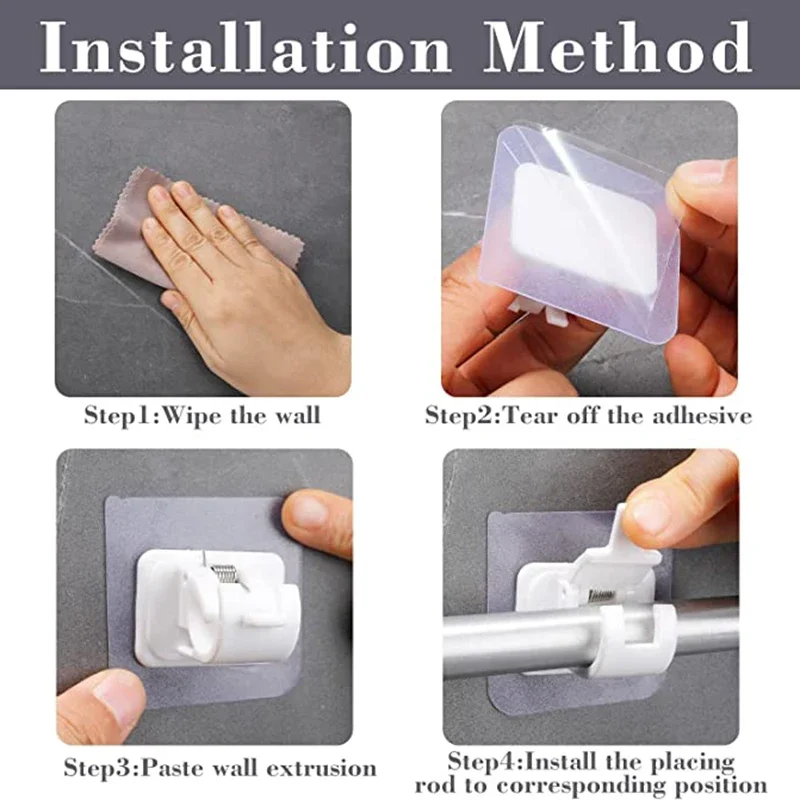 Installation Method

Step1:Wipe the wall

Step2:Tear off the adhesive

Step3:Paste wall extrusion

Step4:Install the placing rod to corresponding position