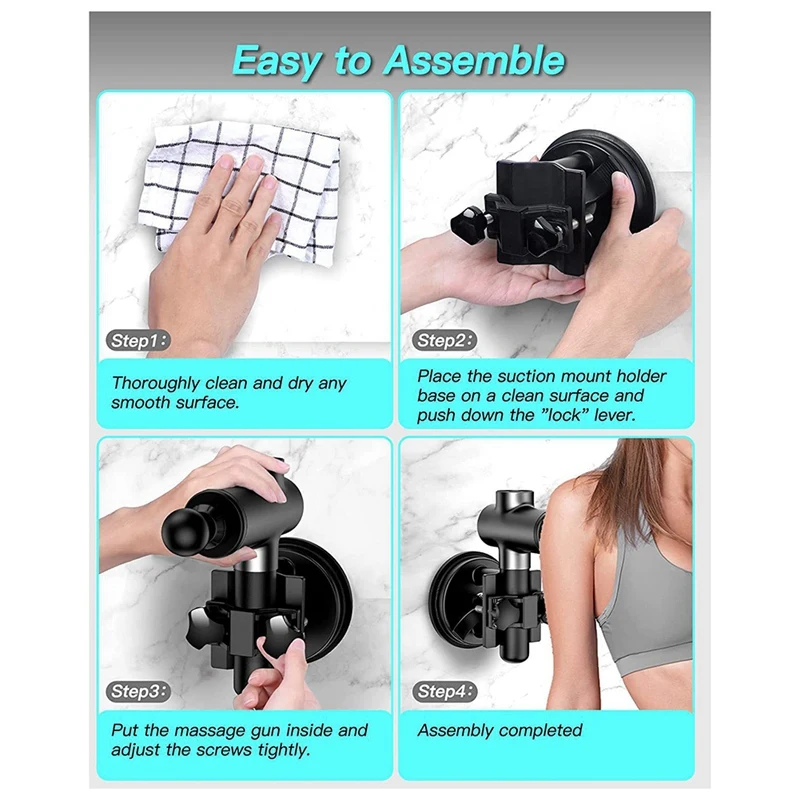 Easy to Assemble

Step1:

Thoroughly clean and dry any smooth surface.

Step2:

Place the suction mount holder base on a clean surface and push down the "lock" lever.

Step3:

Put the massage gun inside and adjust the screws tightly.

Step4:

Assembly completed