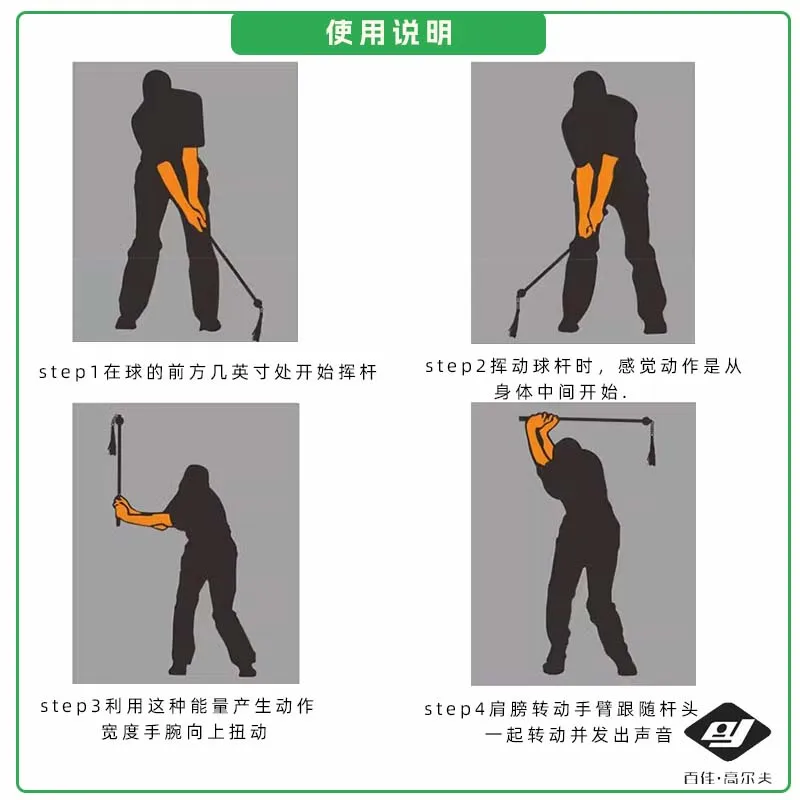 使用说明

step1在球的前方几英寸处开始挥杆

step2挥动球杆时，感觉动作是从身体中间开始.

step3利用这种能量产生动作宽度手腕向上扭动

step4肩膀转动手臂跟随杆头一起转动并发出声音

百佳·高尔夫