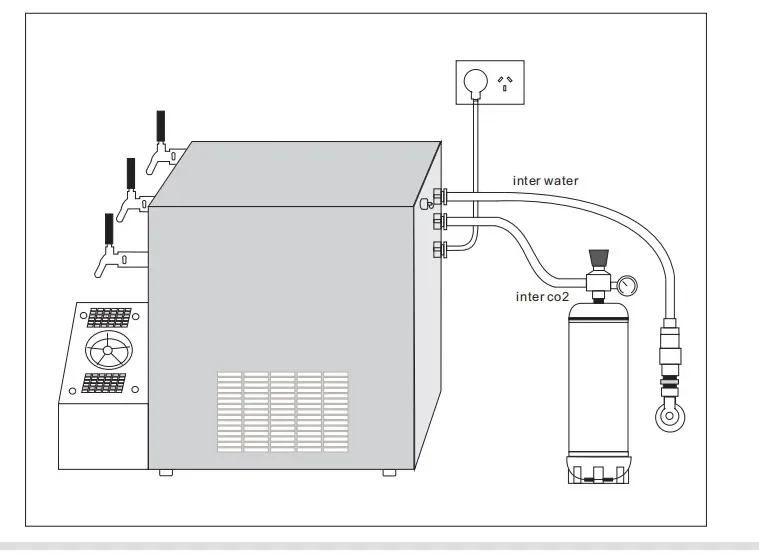 inter water

inter co2