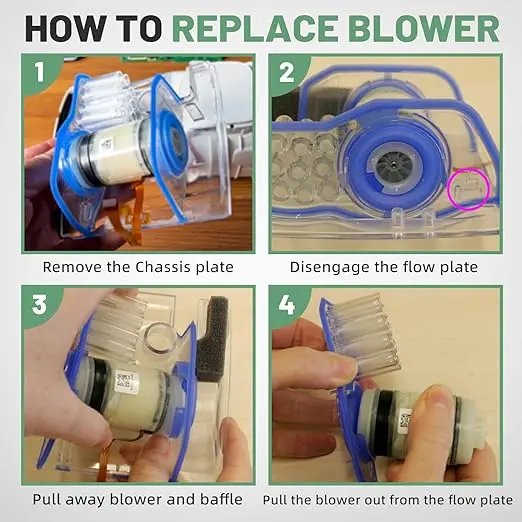 HOW TO REPLACE BLOWER

1

Remove the Chassis plate

2

Disengage the flow plate

3

Pull away blower and baffle

4

Pull the blower out from the flow plate