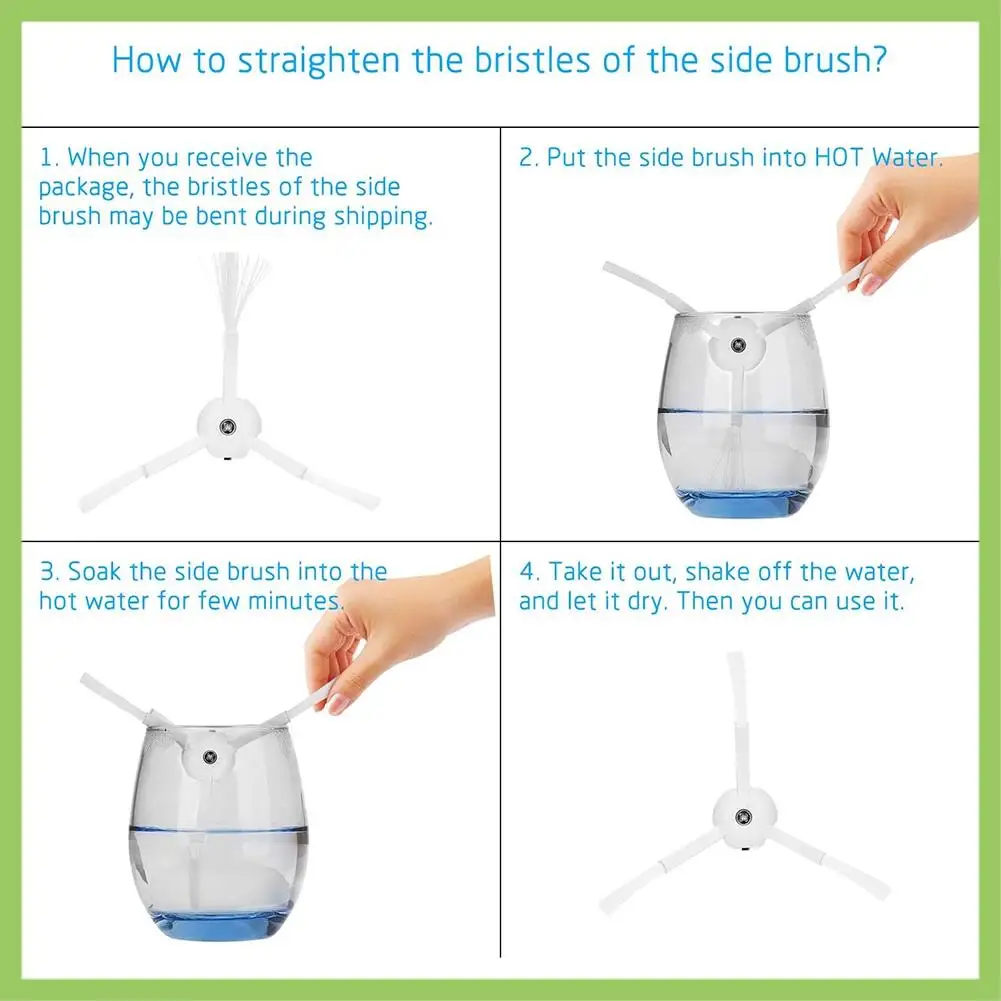 How to straighten the bristles of the side brush?

1. When you receive the package, the bristles of the side brush may be bent during shipping.

2. Put the side brush into HOT Water.

3. Soak the side brush into the hot water for few minutes.

4. Take it out, shake off the water, and let it dry. Then you can use it.