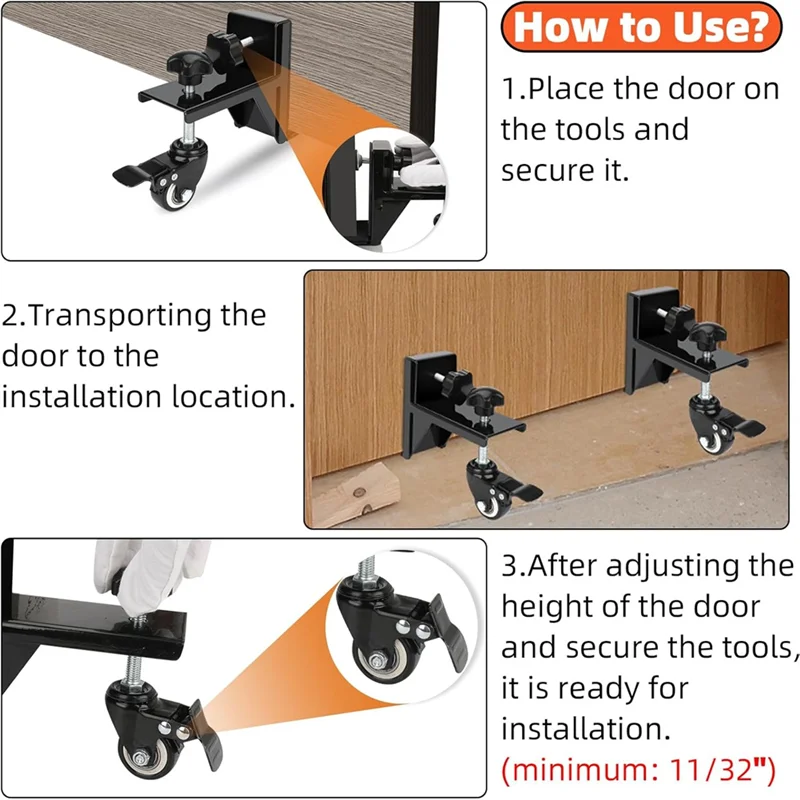 How to Use?

1.Place the door on the tools and secure it.

2.Transporting the door to the installation location.

3.After adjusting the height of the door and secure the tools, it is ready for installation.
(minimum: 11/32")