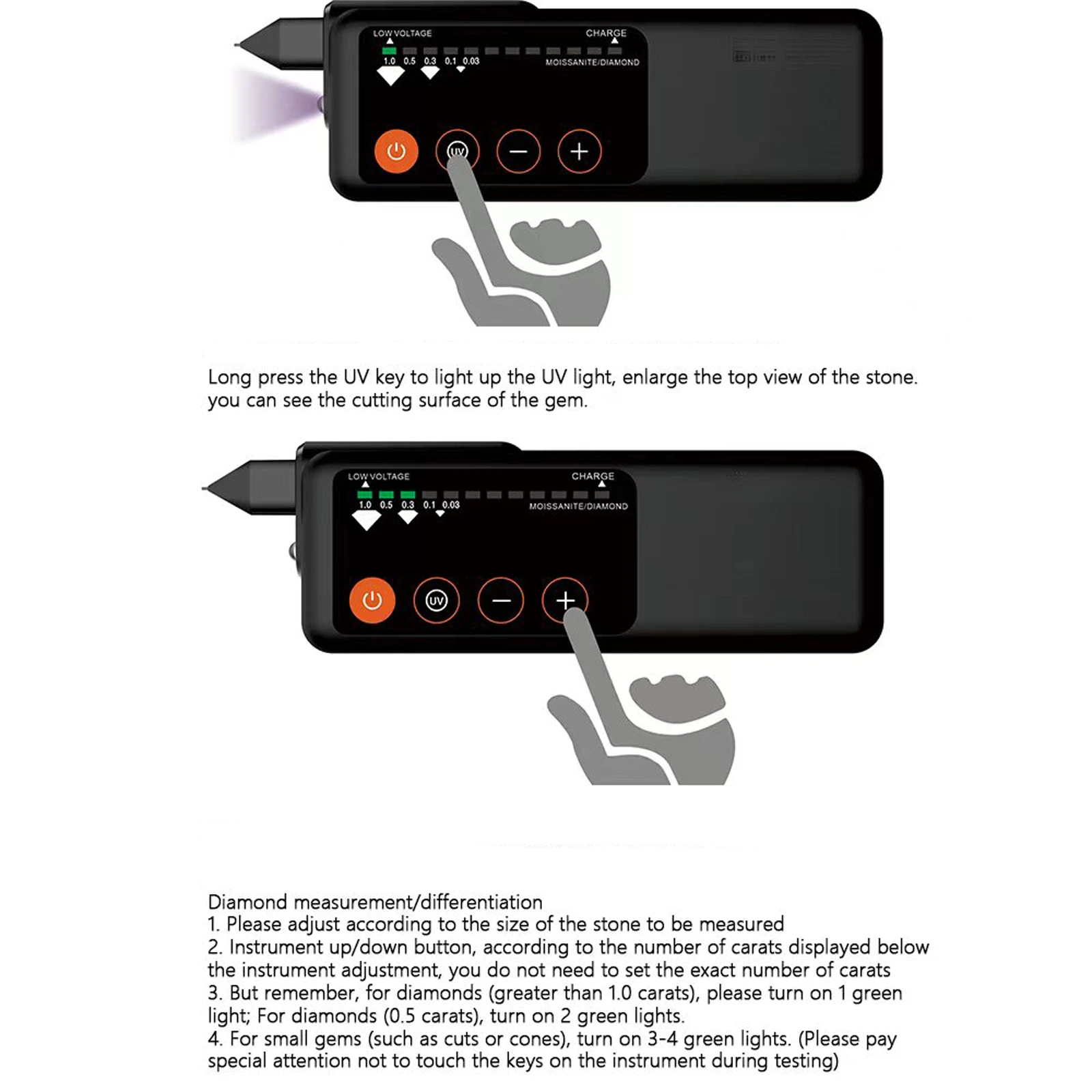 LOW VOLTAGE

CHARGE

1.0 0.5 0.3 0.1 0.03

MOISSANITE/DIAMOND

UV

Long press the UV key to light up the UV light, enlarge the top view of the stone. you can see the cutting surface of the gem.

LOW VOLTAGE

CHARGE

1.0 0.5 0.3 0.1 0.03

MOISSANITE/DIAMOND

UV

Diamond measurement/differentiation
1. Please adjust according to the size of the stone to be measured
2. Instrument up/down button, according to the number of carats displayed below the instrument adjustment, you do not need to set the exact number of carats
3. But remember, for diamonds (greater than 1.0 carats), please turn on 1 green light; For diamonds (0.5 carats), turn on 2 green lights.
4. For small gems (such as cuts or cones), turn on 3-4 green lights. (Please pay special attention not to touch the keys on the instrument during testing)