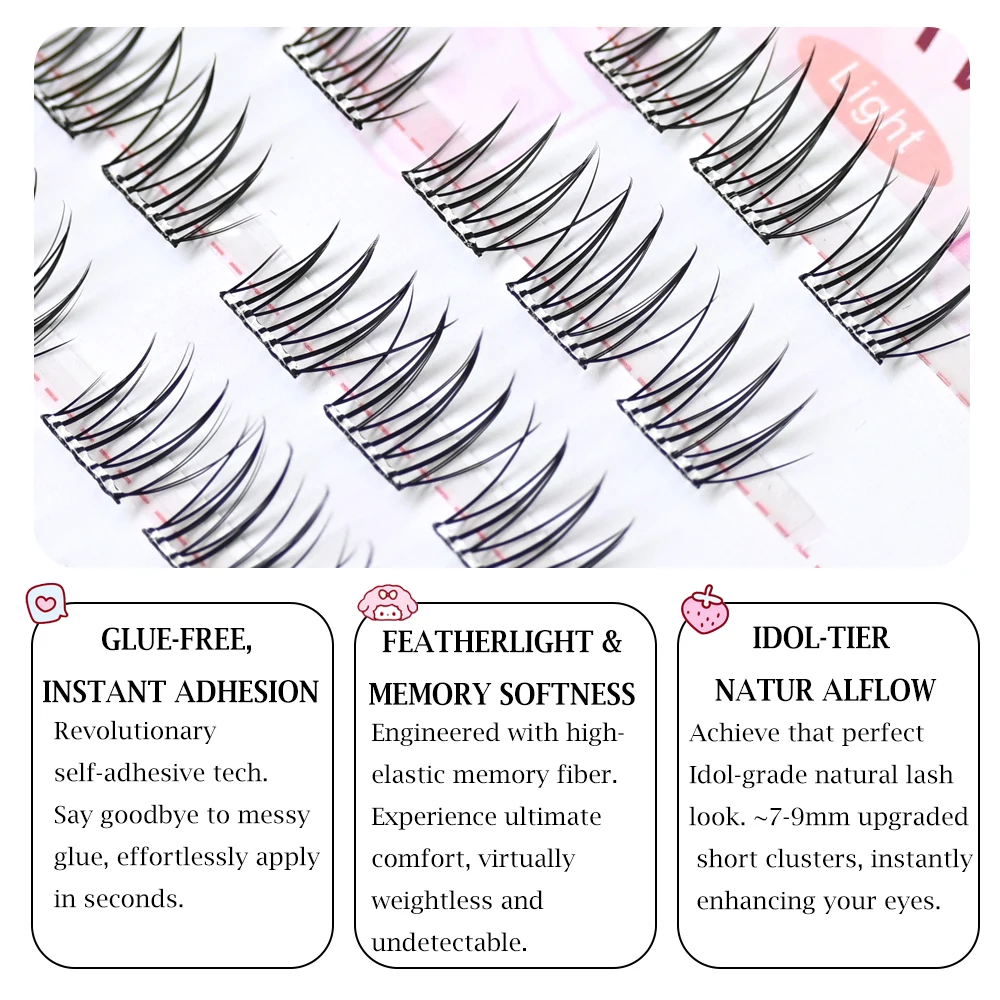 Light

GLUE-FREE, INSTANT ADHESION

Revolutionary self-adhesive tech. Say goodbye to messy glue, effortlessly apply in seconds.

FEATHERLIGHT & MEMORY SOFTNESS

Engineered with high-elastic memory fiber. Experience ultimate comfort, virtually weightless and undetectable.

IDOL-TIER NATUR ALFLOW

Achieve that perfect Idol-grade natural lash look. ~7-9mm upgraded short clusters, instantly enhancing your eyes.