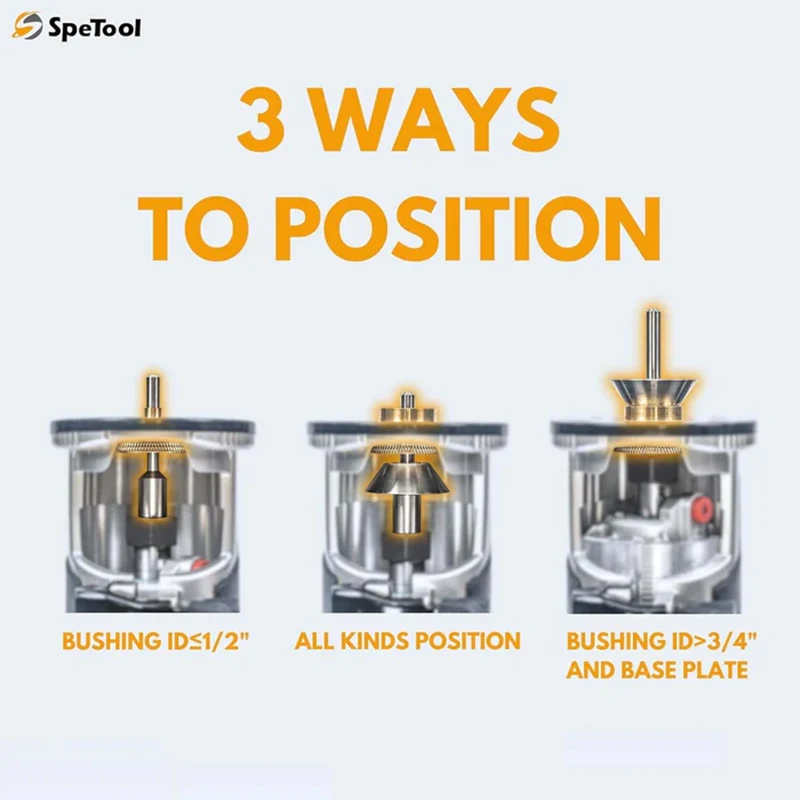 SpeTool

3 WAYS TO POSITION

BUSHING ID≤1/2"

ALL KINDS POSITION

BUSHING ID>3/4" AND BASE PLATE