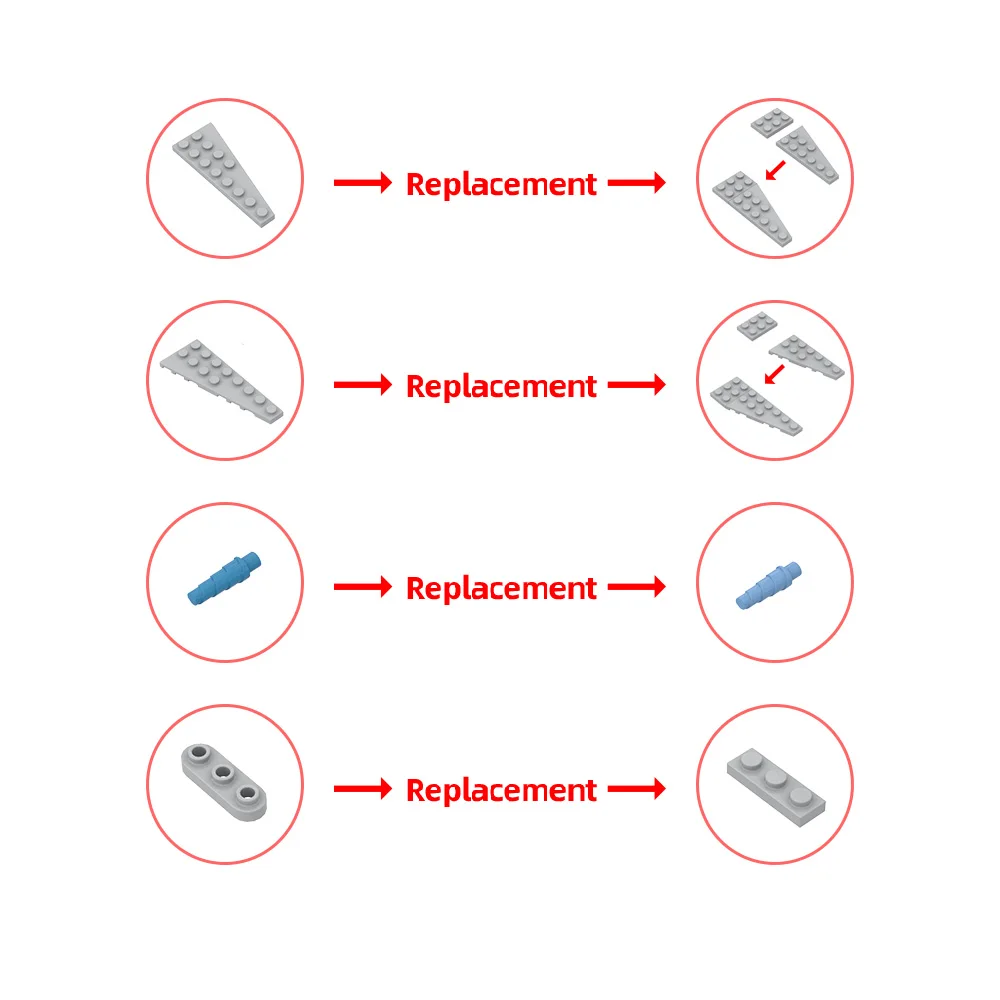 Replacement

Replacement

Replacement

Replacement