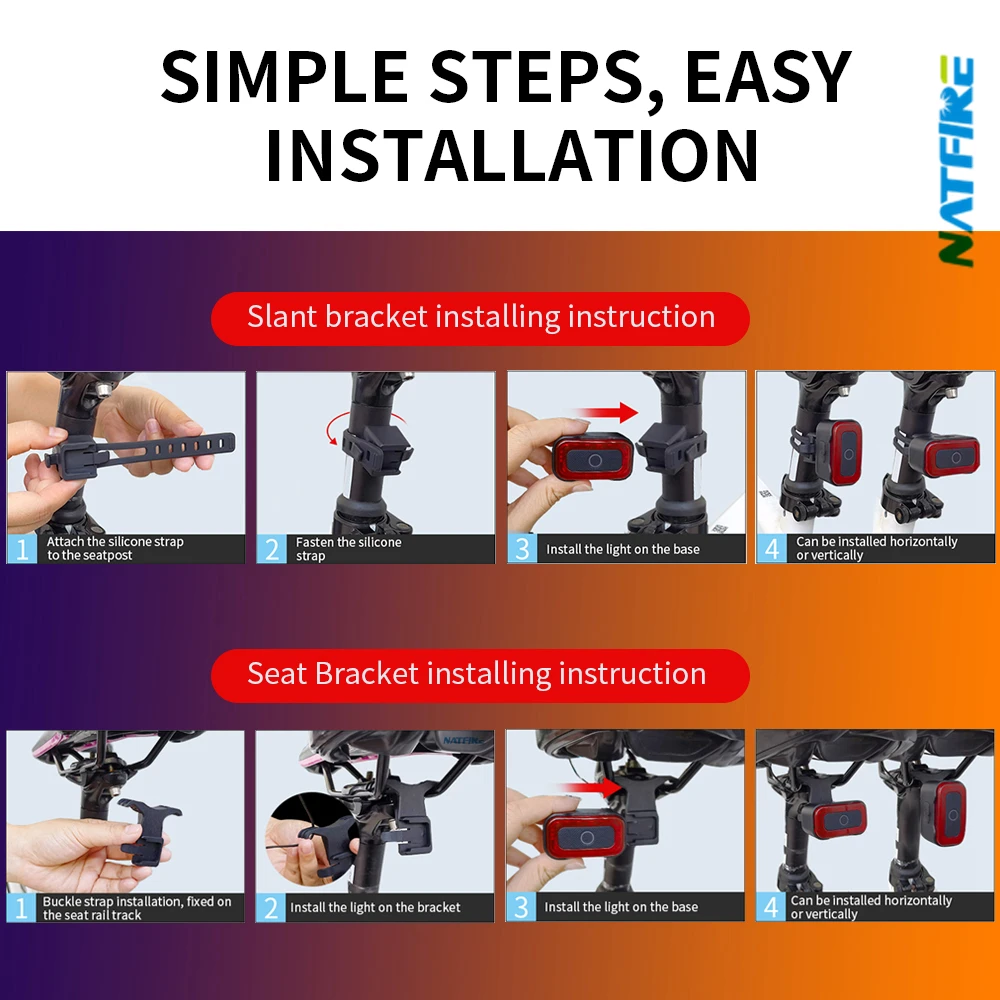 SIMPLE STEPS, EASY INSTALLATION

NATFIRE

Slant bracket installing instruction

1 Attach the silicone strap to the seatpost

2 Fasten the silicone strap

3 Install the light on the base

4 Can be installed horizontally or vertically

Seat Bracket installing instruction

NATFIRE

1 Buckle strap installation, fixed on the seat rail track

2 Install the light on the bracket

3 Install the light on the base

4 Can be installed horizontally or vertically