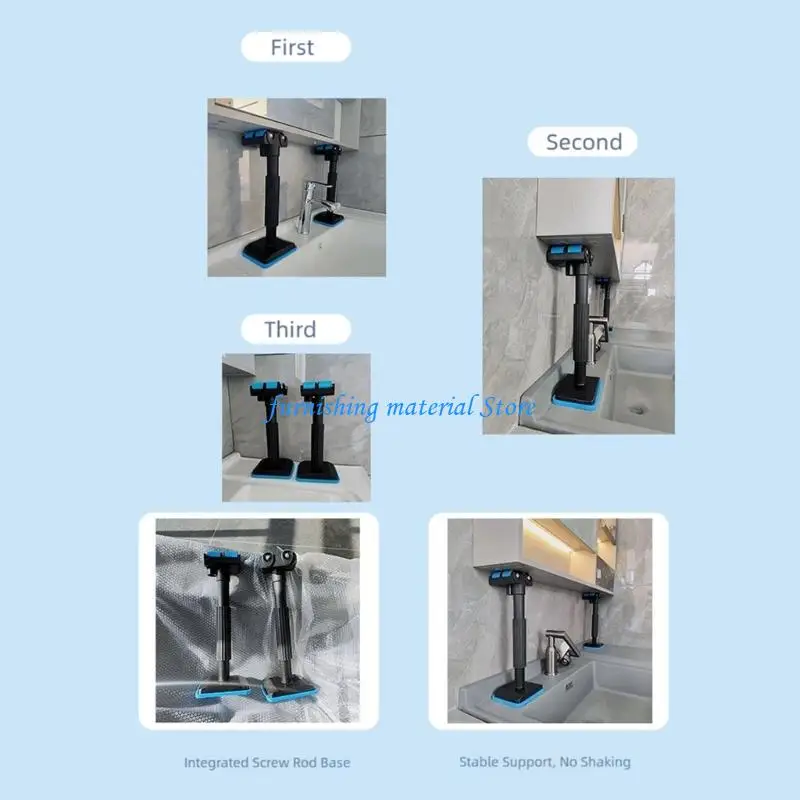 First

Second

Third

furnishing material Store

Integrated Screw Rod Base

Stable Support, No Shaking