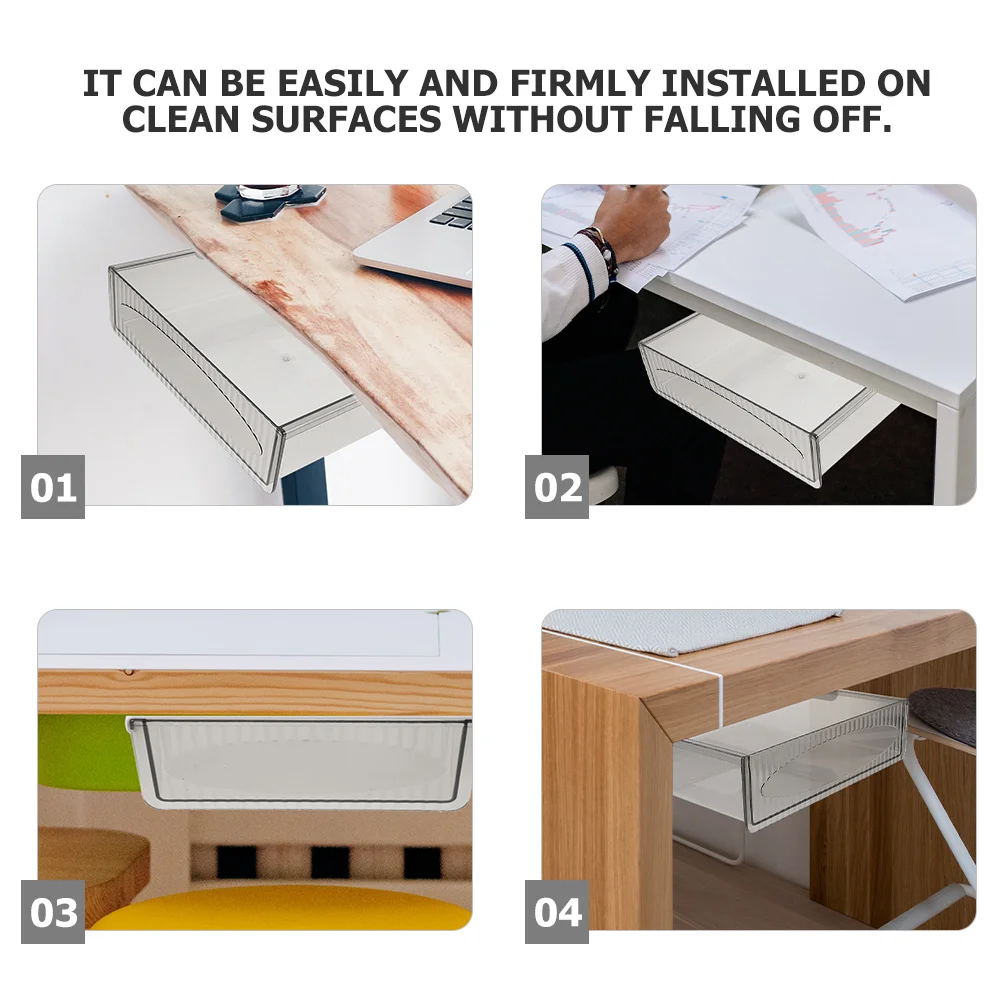 IT CAN BE EASILY AND FIRMLY INSTALLED ON CLEAN SURFACES WITHOUT FALLING OFF.

01

02

03

04