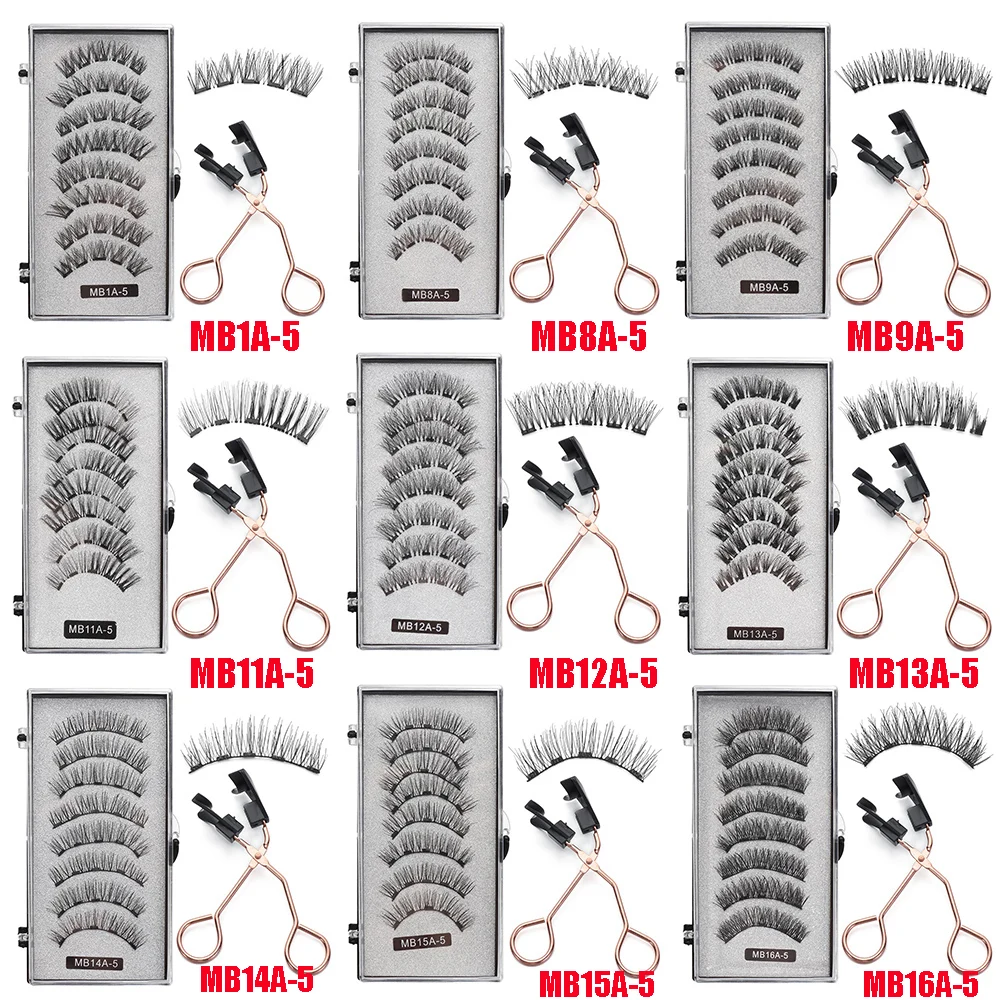 MB1A-5
MB1A-5

MB8A-5
MB8A-5

MB9A-5
MB9A-5

MB11A-5
MB11A-5

MB12A-5
MB12A-5

MB13A-5
MB13A-5

MB14A-5
MB14A-5

MB15A-5
MB15A-5

MB16A-5
MB16A-5