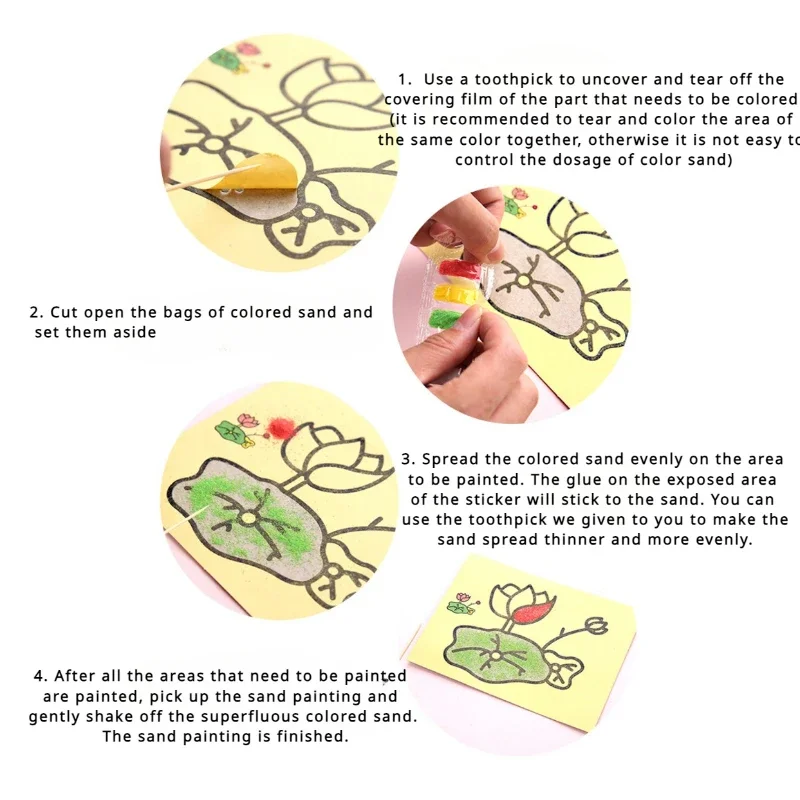 1. Use a toothpick to uncover and tear off the covering film of the part that needs to be colored (it is recommended to tear and color the area of the same color together, otherwise it is not easy to control the dosage of color sand)

2. Cut open the bags of colored sand and set them aside

3. Spread the colored sand evenly on the area to be painted. The glue on the exposed area of the sticker will stick to the sand. You can use the toothpick we given to you to make the sand spread thinner and more evenly.

4. After all the areas that need to be painted are painted, pick up the sand painting and gently shake off the superfluous colored sand. The sand painting is finished.