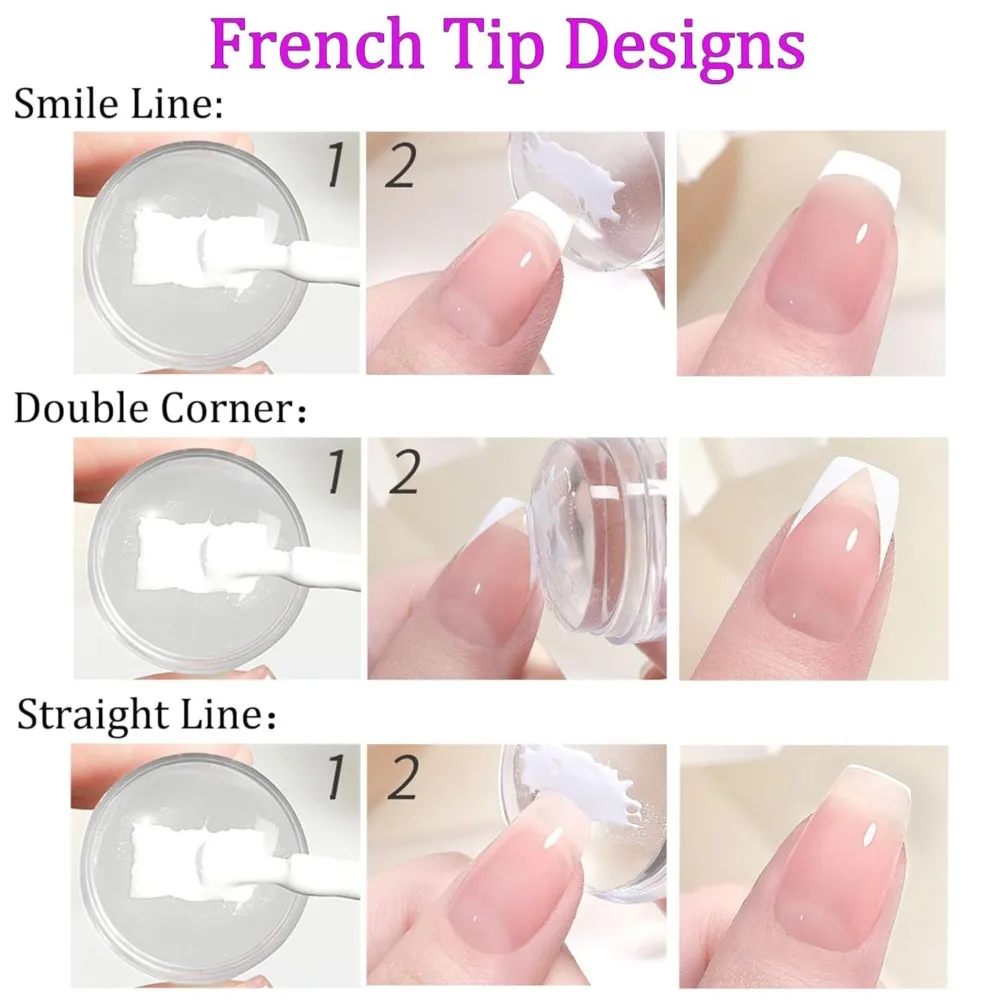 French Tip Designs

Smile Line:

1

2

Double Corner:

1

2

Straight Line:

1

2