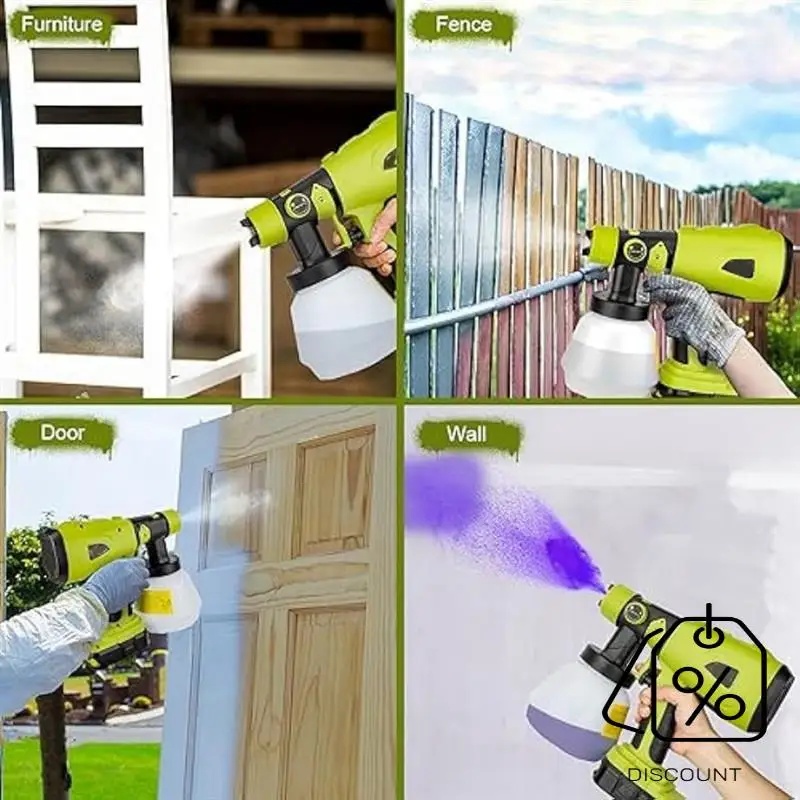 Furniture

Fence

Door

Wall

%

DISCOUNT