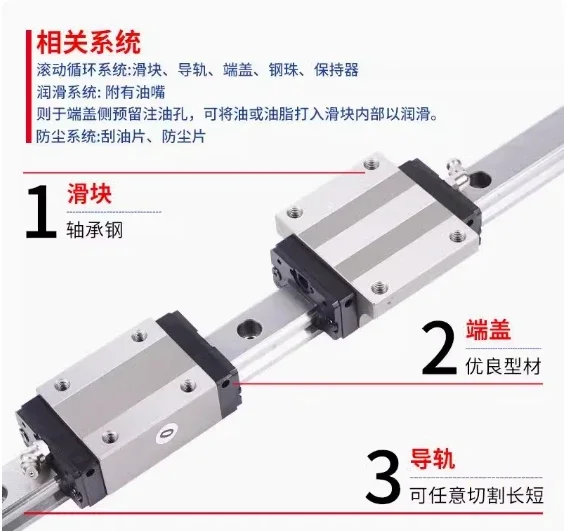 相关系统
滚动循环系统:滑块、导轨、端盖、钢珠、保持器
润滑系统: 附有油嘴
则于端盖侧预留注油孔，可将油或油脂打入滑块内部以润滑。
防尘系统:刮油片、防尘片

1 滑块
轴承钢

2 端盖
优良型材

3 导轨
可任意切割长短