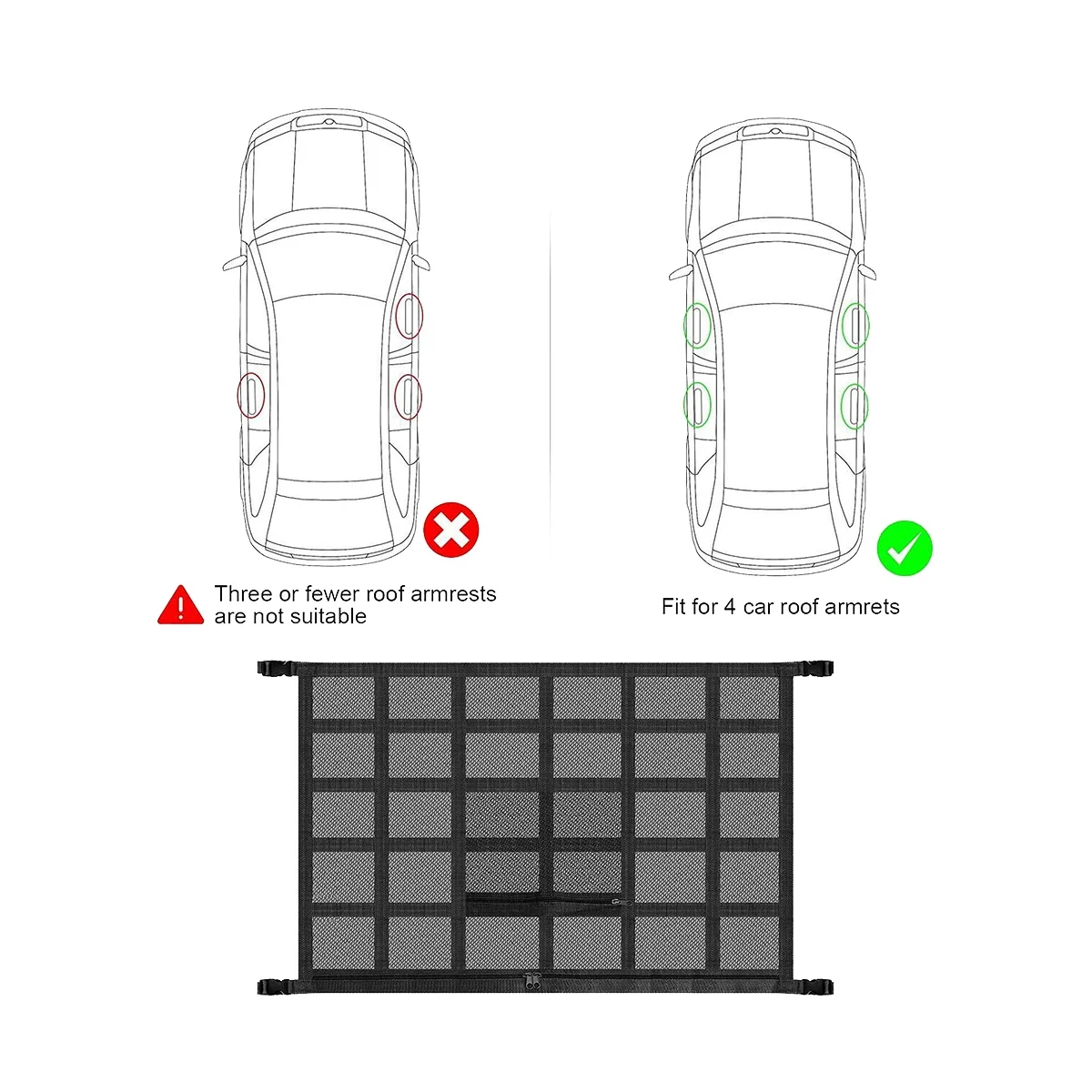 Three or fewer roof armrests are not suitable

Fit for 4 car roof armrets