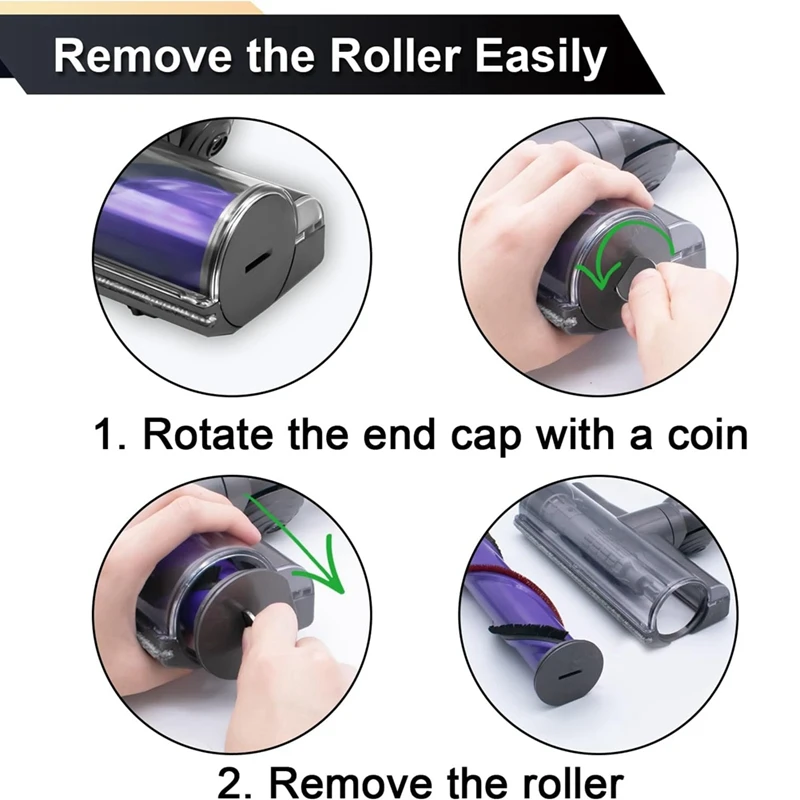 Remove the Roller Easily

1. Rotate the end cap with a coin

2. Remove the roller