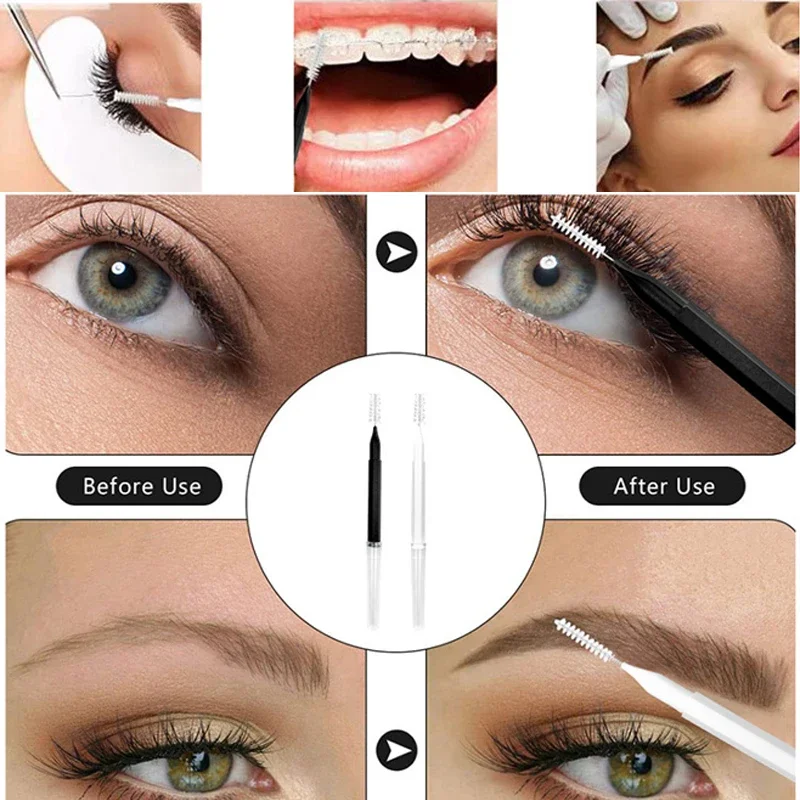 Before Use

After Use