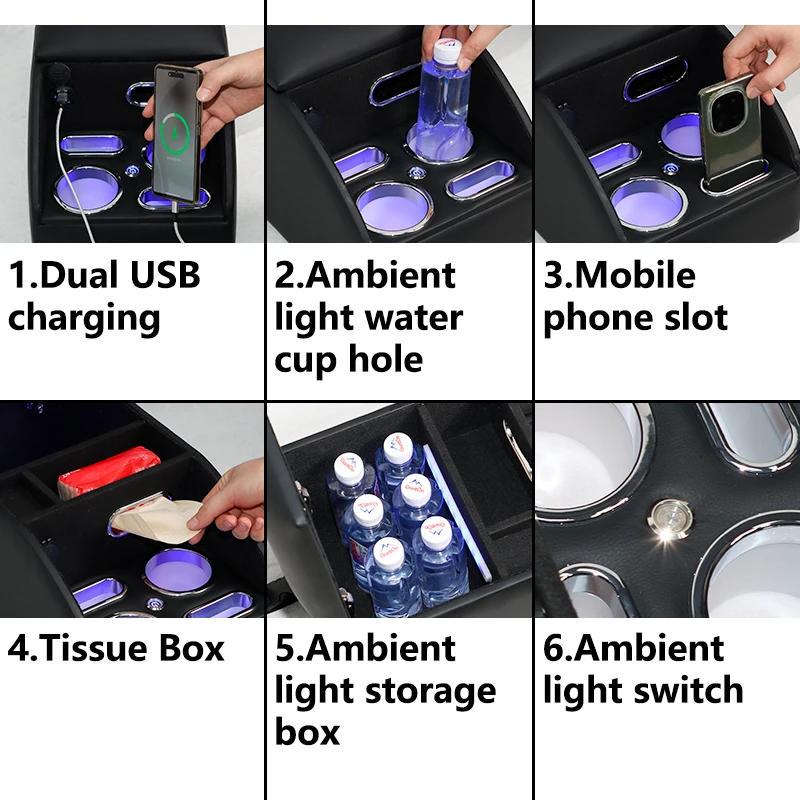 1.Dual USB charging

2.Ambient light water cup hole

3.Mobile phone slot

4.Tissue Box

5.Ambient light storage box

6.Ambient light switch